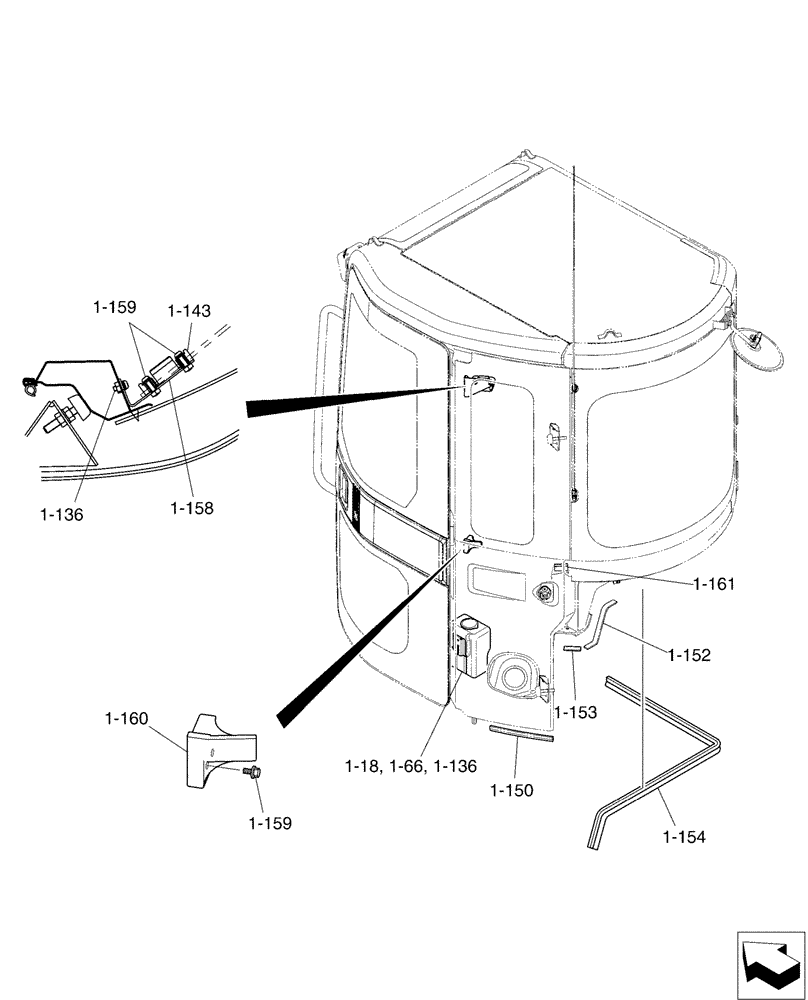 1-159
1-143
1-136
1-158
1-161
1-152
1-153
1-160
1-18, 1-66, 1-136
1-150
1-159
1-154