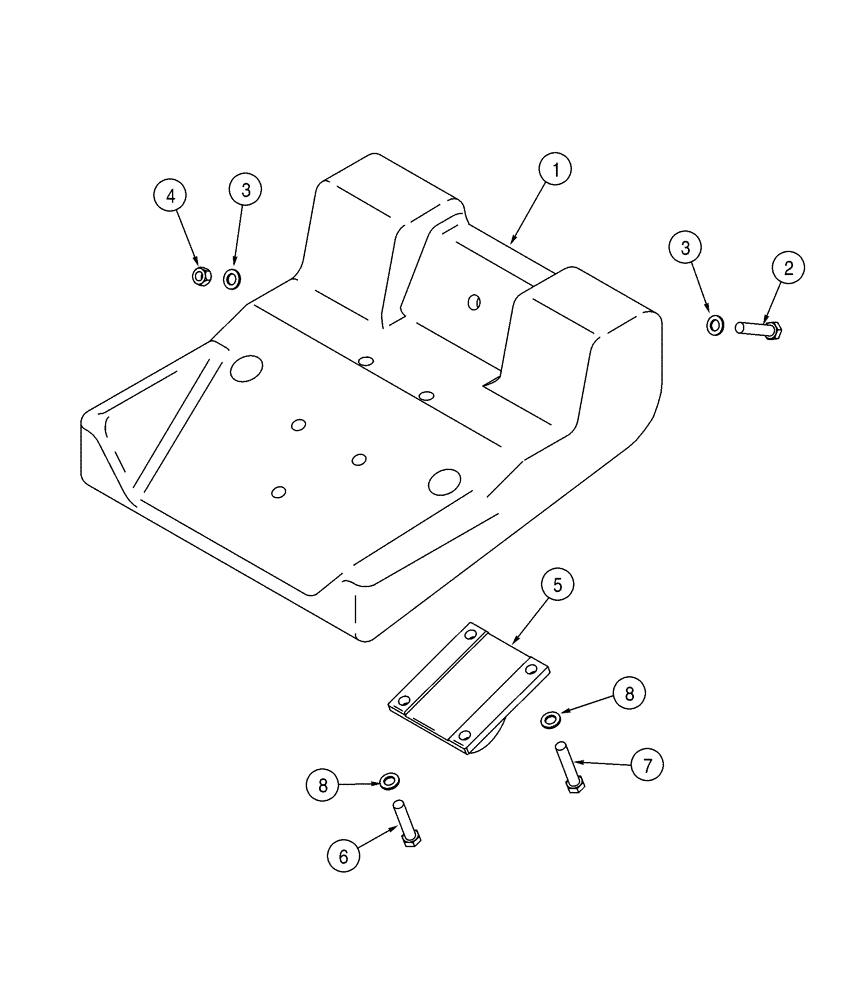 4
3
1
3
2
5
8
7
8
6