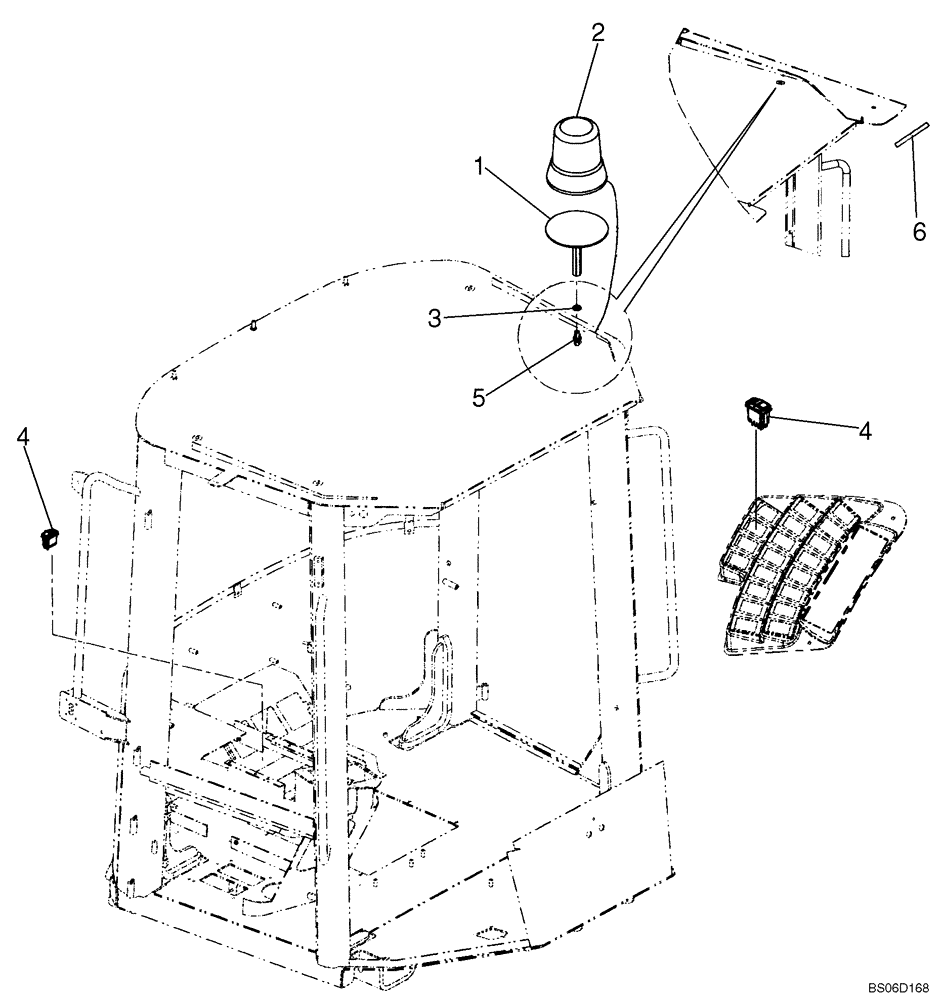 2
1
6
3
5
4
4
BS06D168