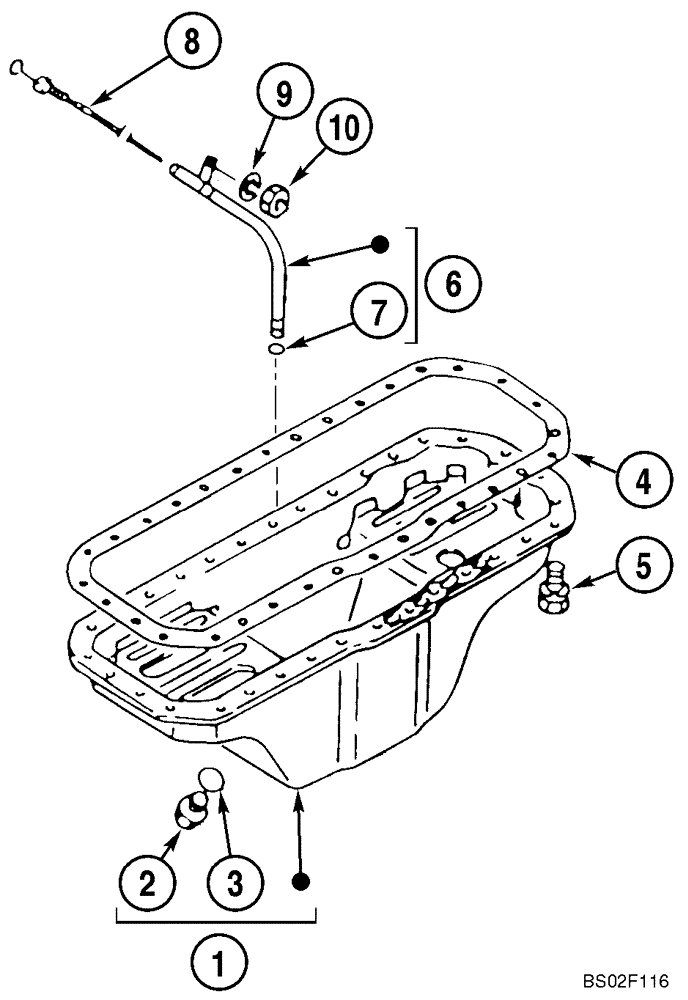 8
9
10
6
7
4
5
2
3
1
BS02F116