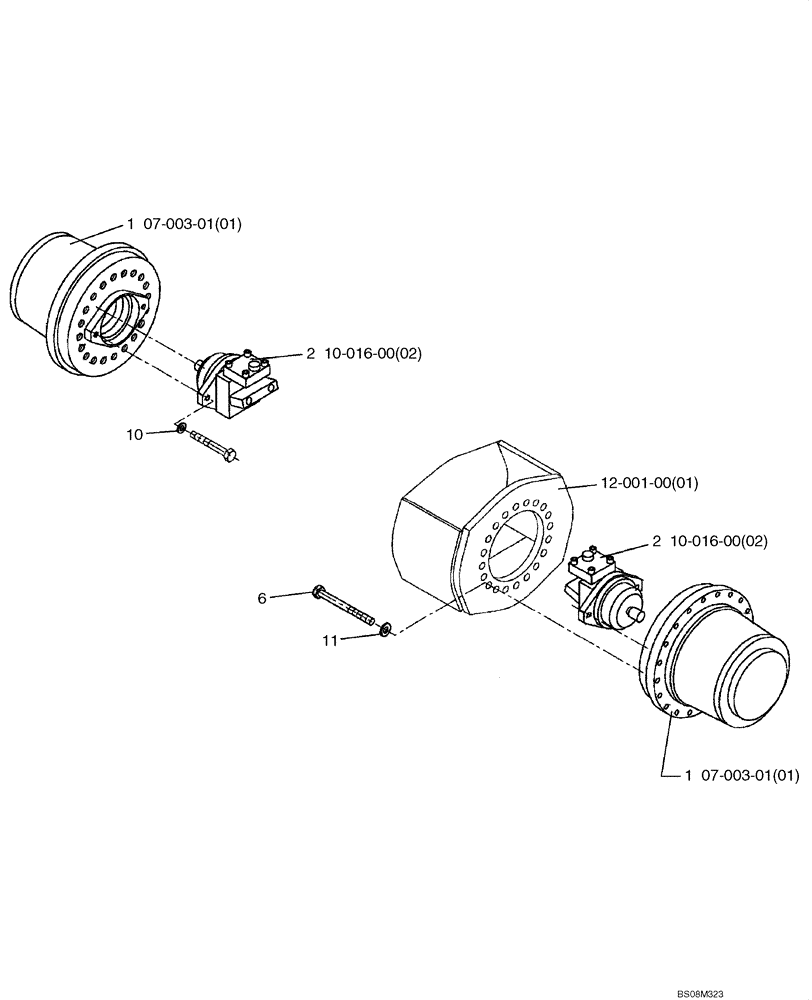 1 07-003-01(01)

2 10-016-00(02)

10

12-001-00(01)

2 10-016-00(02)

6

11

1 07-003-01(01)

BS08M323