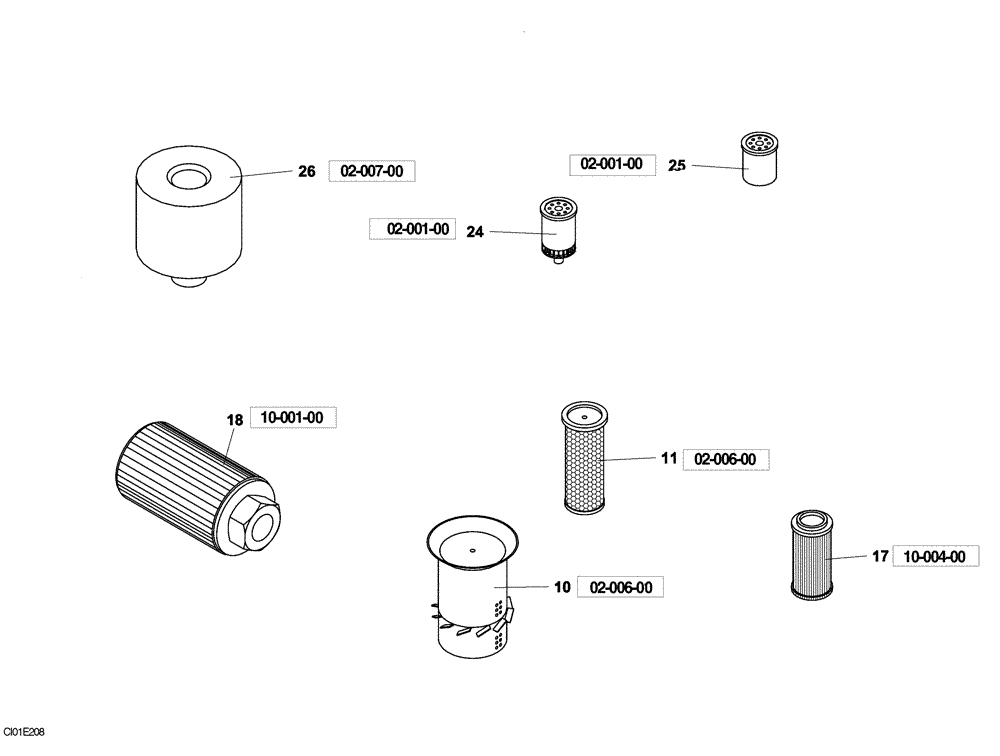 26 02-007-00

02-001-00 25

02-001-00 24

18 10-001-00

11 02-006-00

17 10-004-00

10 02-006-00

CI01E208