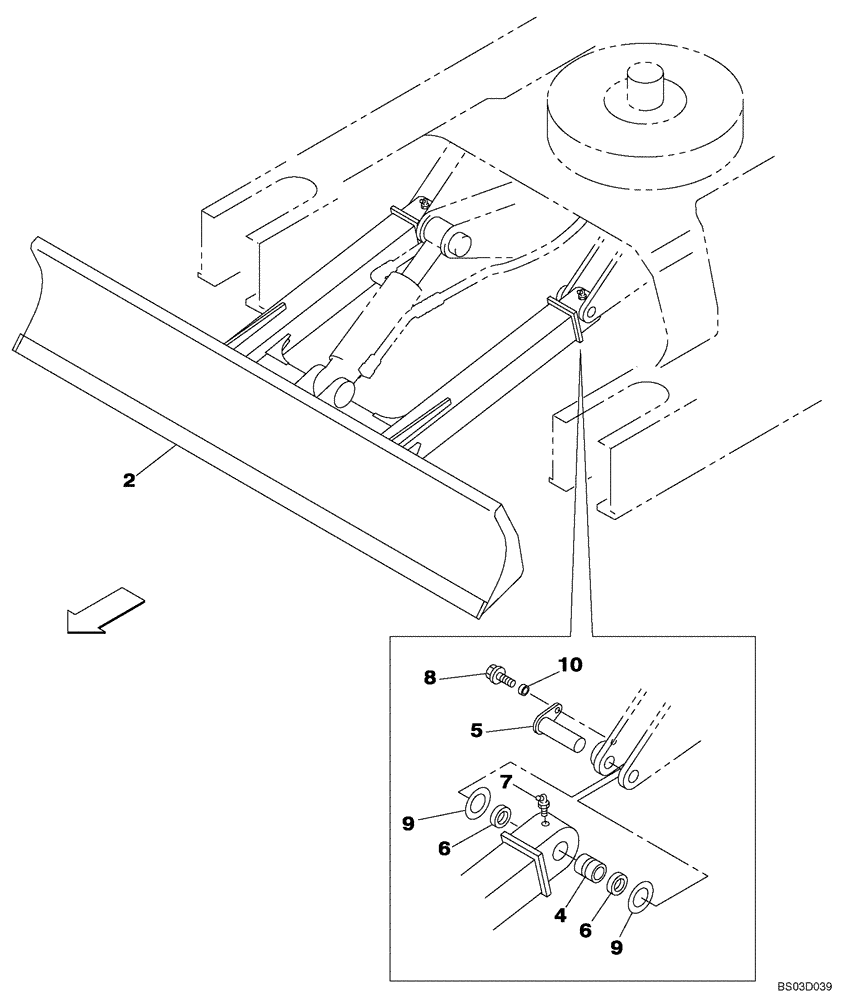 2

8
10
5
7
9
6
4
6
9

BS03D039