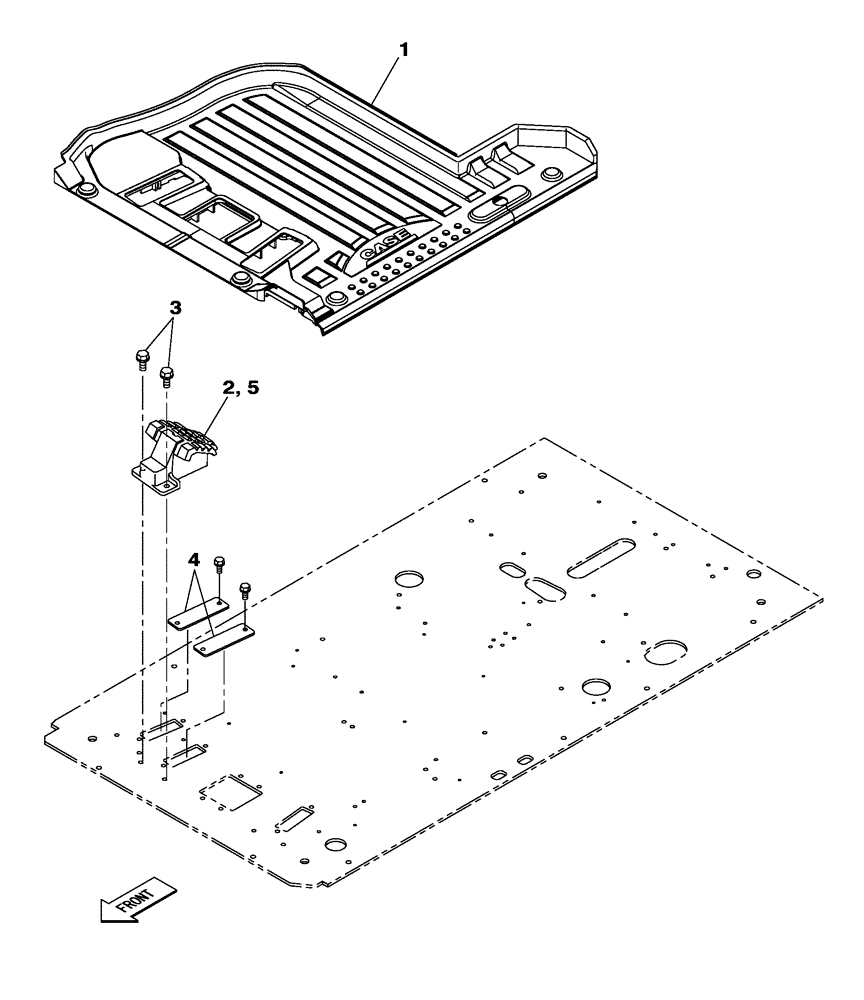 1
CASE
3
2, 5
4
FRONT