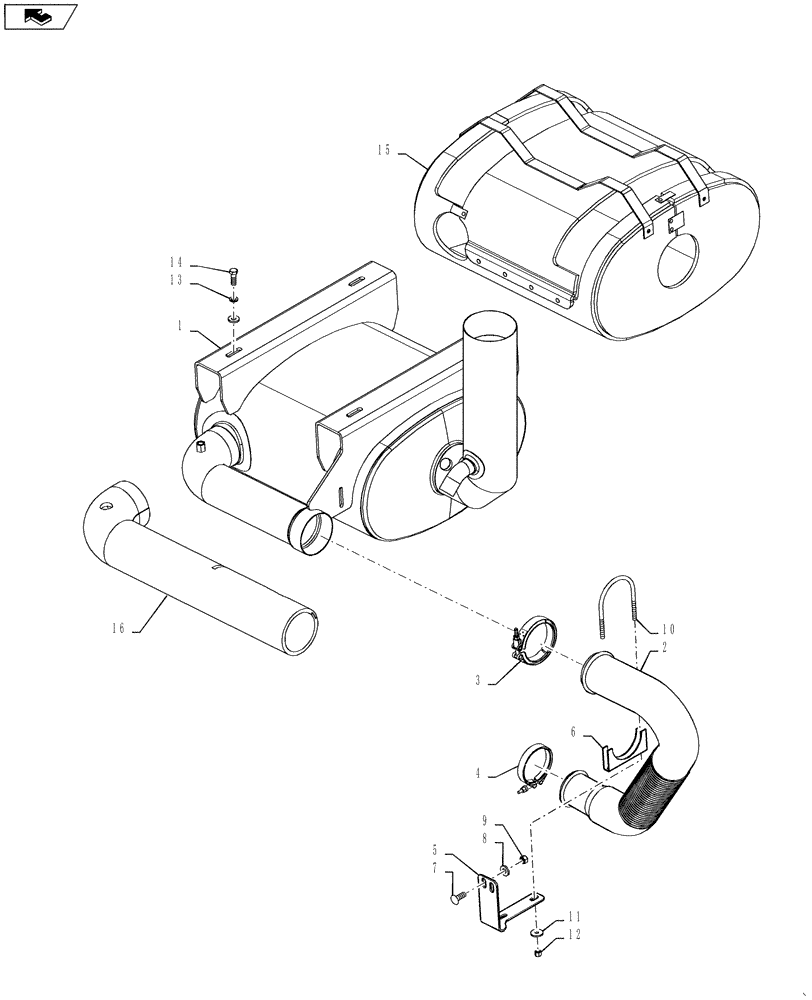 15
14
13
1
16
10
2
3
6
4
9
8
5
7
11
12