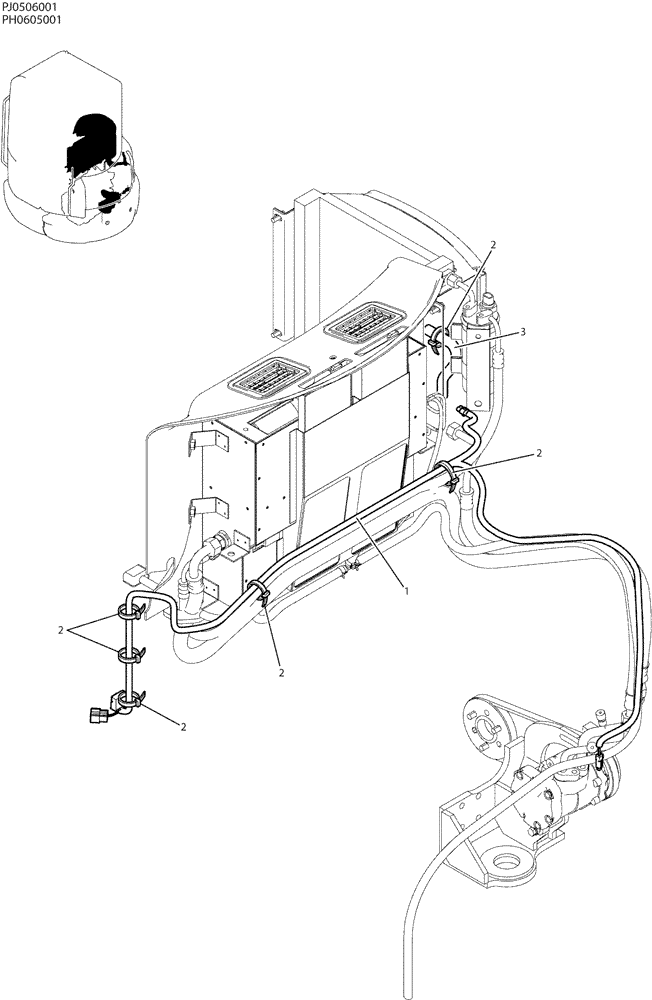 PJ0506001
PH0605001

2
3
2
1
2
2
2