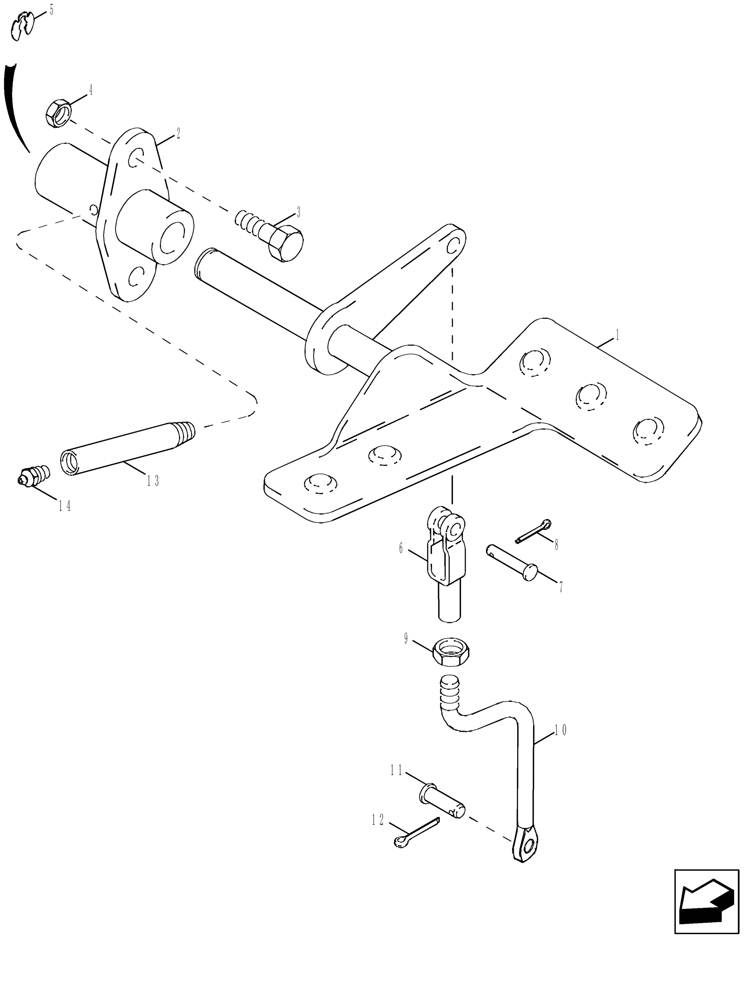 5
4
2
3
1
13
14
6
8
7
9
10
11
12