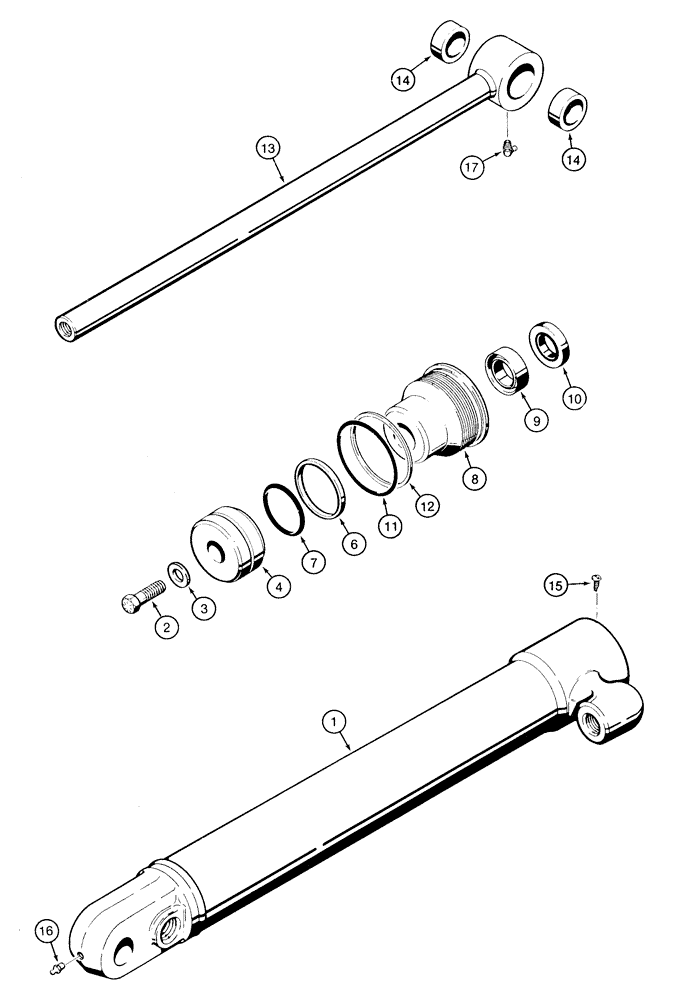 14
13
17
14
10
9
8
12
11
6
7
4
3
2
15
1
16