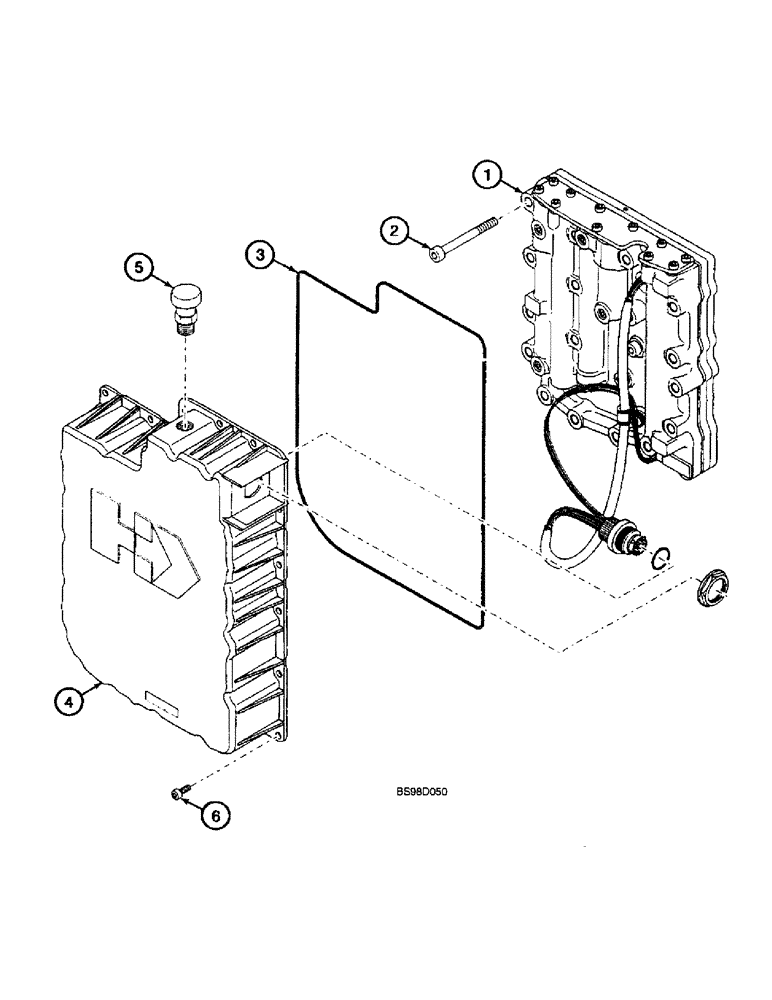 1
2
3
5
4
6
BS98D050