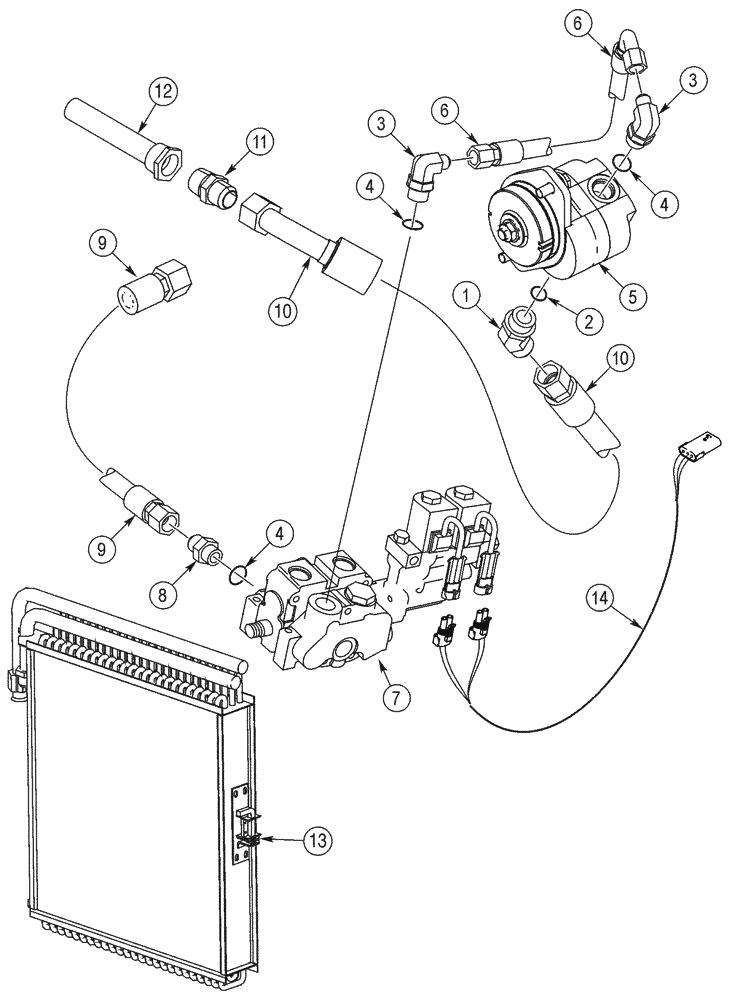 6
3
12
3
6
11
4
4
9
10
5
1
2
10
9
4
8
14
7
13