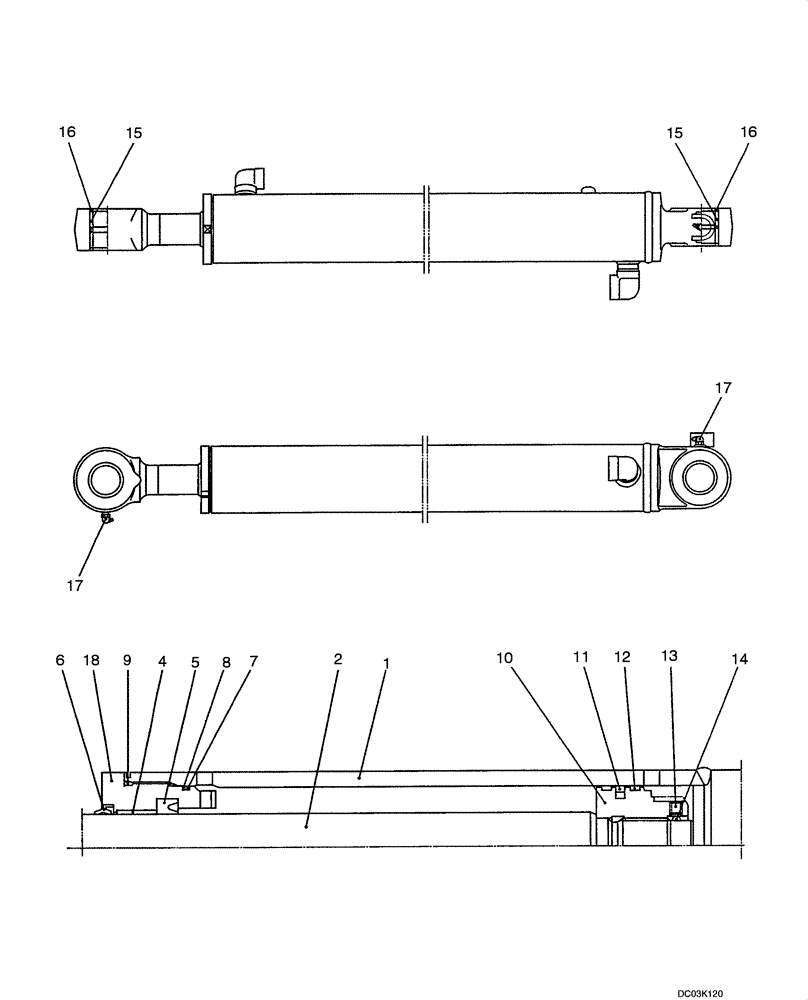 16
15
15
16

17
17

6
18
9
4
5
8
7
2
1
10
11
12
13
14

DC03K120