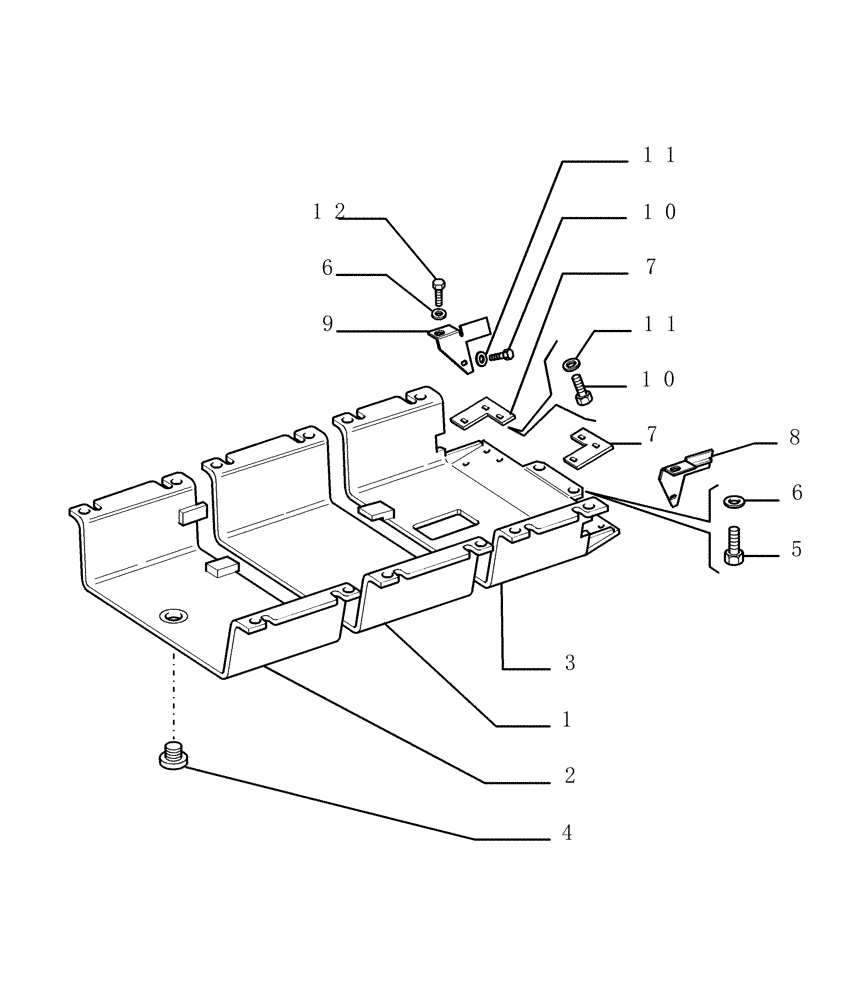 11
12
10
6
7
9
11
10
7
8
6
5
3
1
2
4