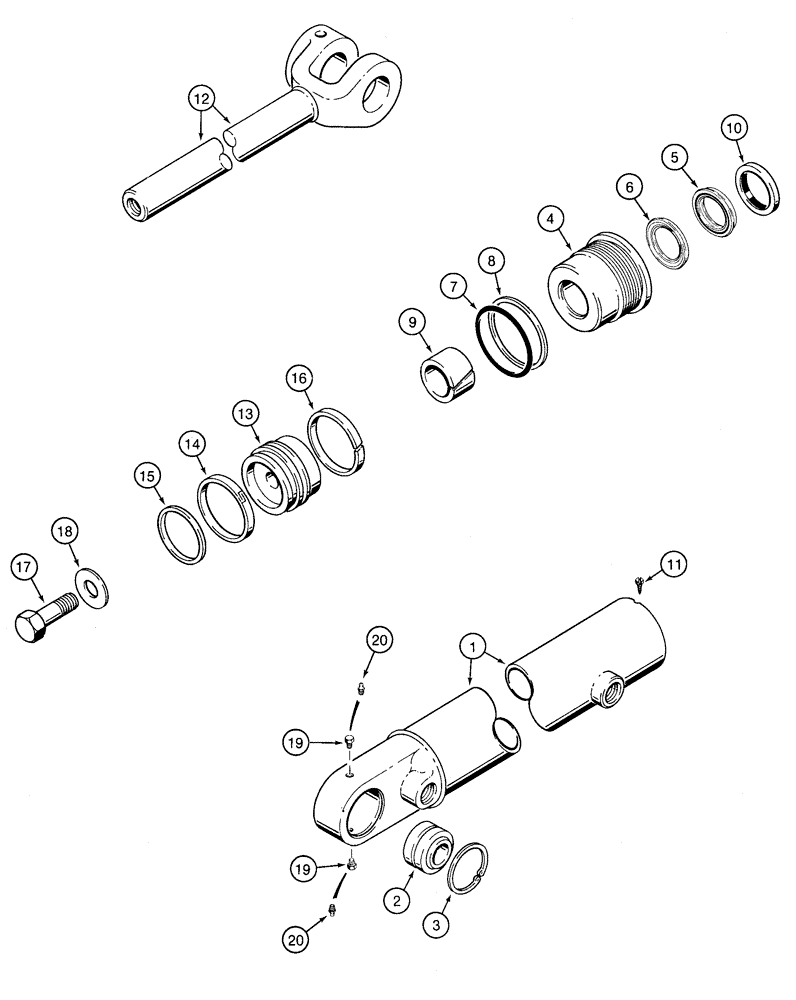 12
10
5
6
4
8
7
9
16
13
14
15
18
17
11
20
1
19
19
2
3
20