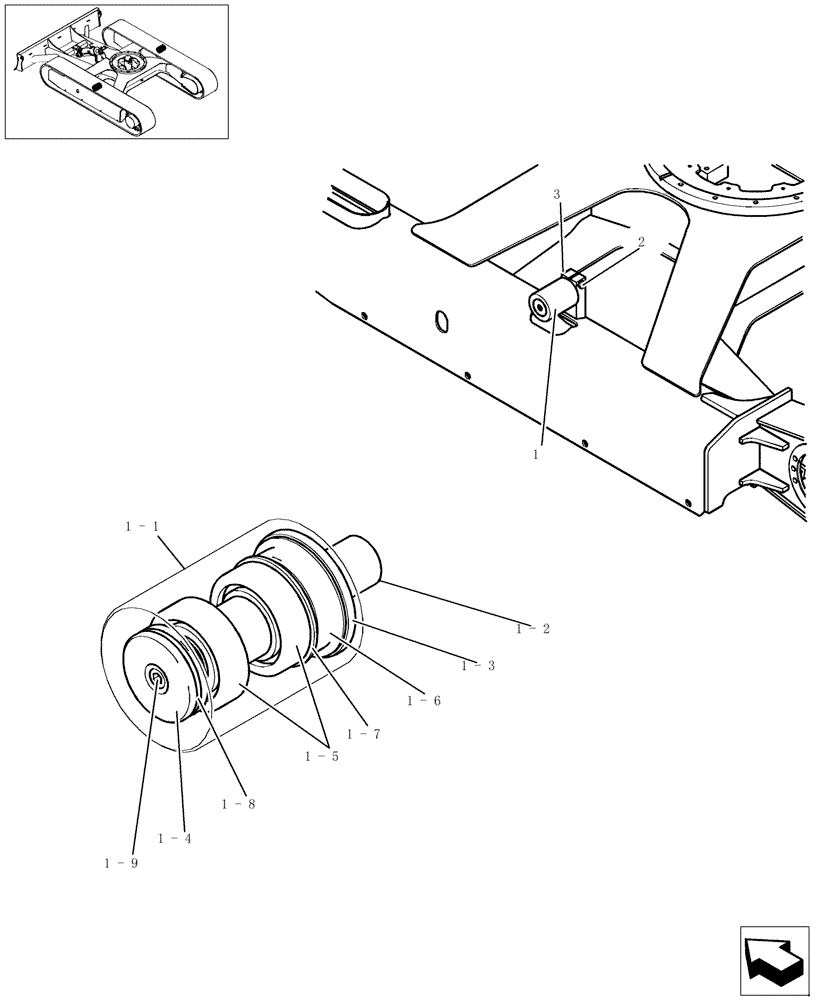 3
2
1
1 - 1
1 - 2
1 - 3
1 - 6
1 - 7
1 - 5
1 - 8
1 - 4
1 - 9