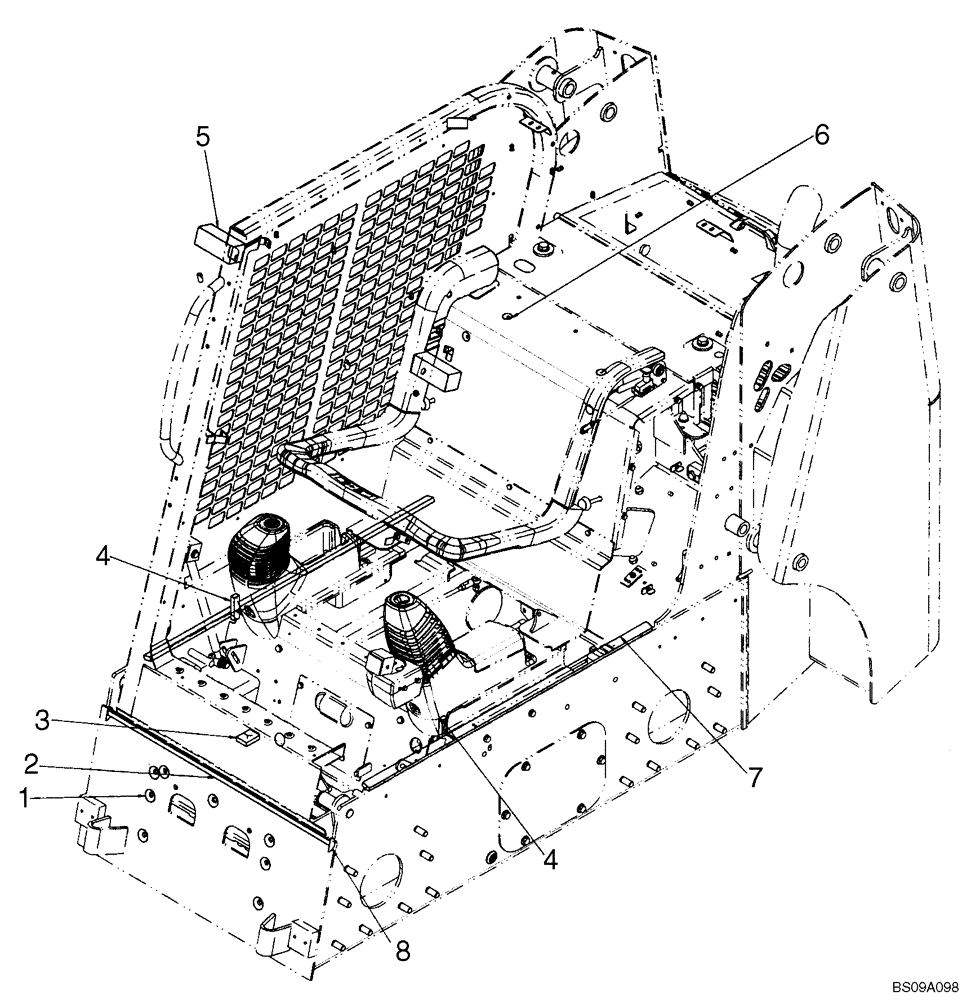 5
6
4
3
2
1
7
4
8
BS09A098