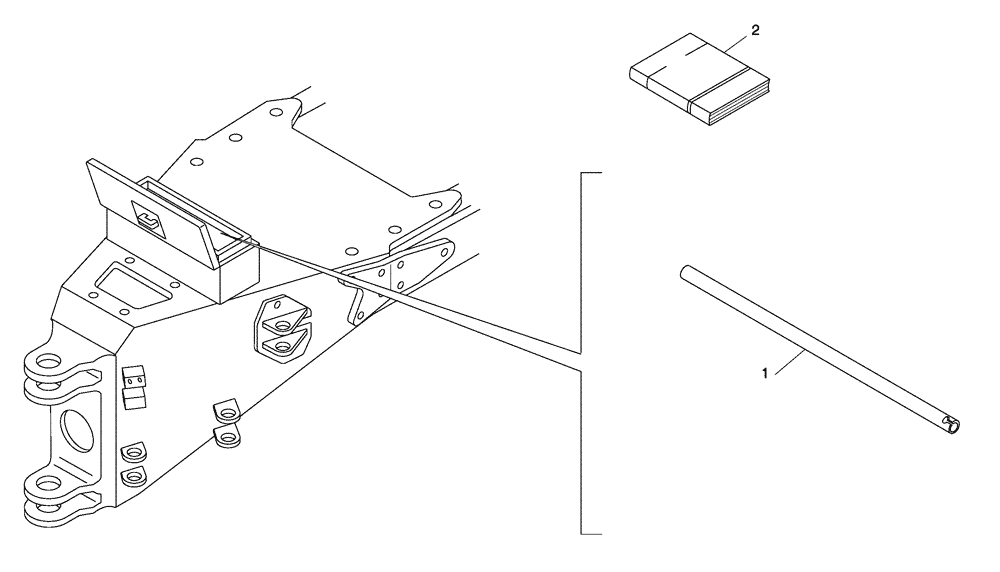 2

1