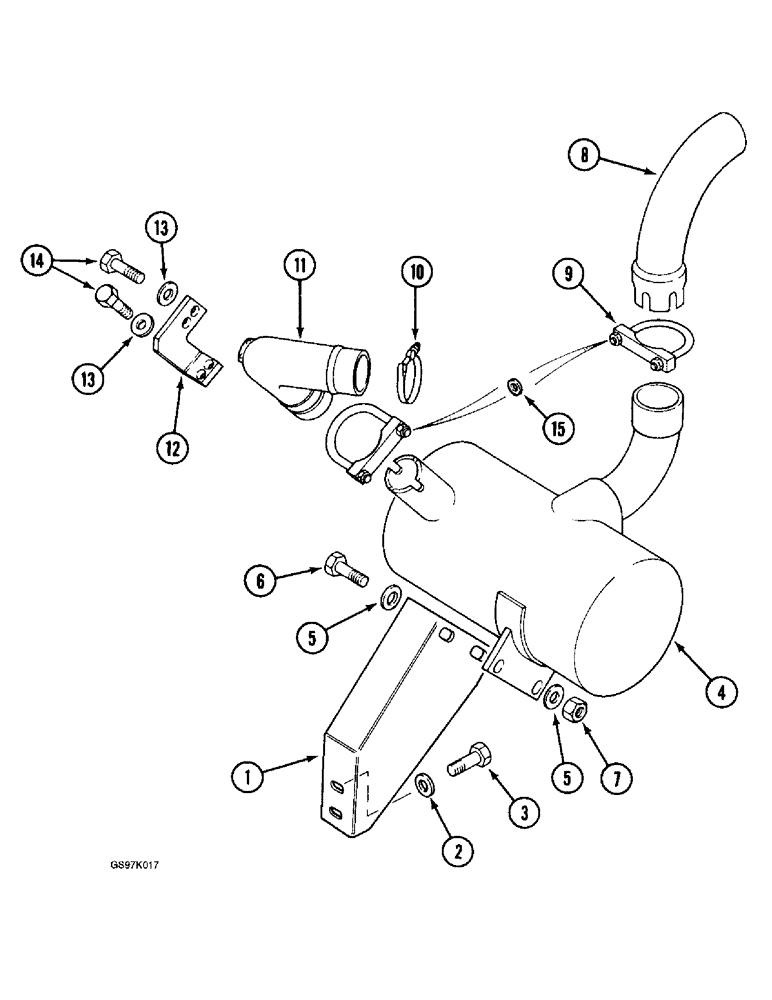 8
13
14
11
10
9
13
12
15
6
5
4
5
7
1
3
2
GS97K017