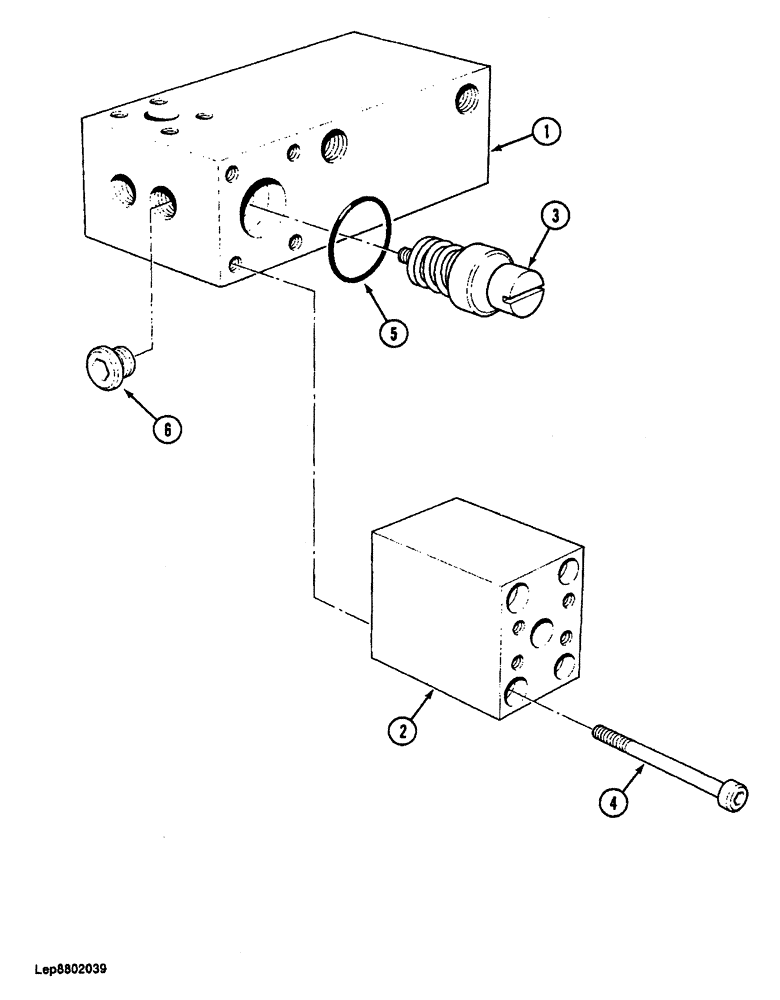 1
3
5
6
2
4
Lep8802039