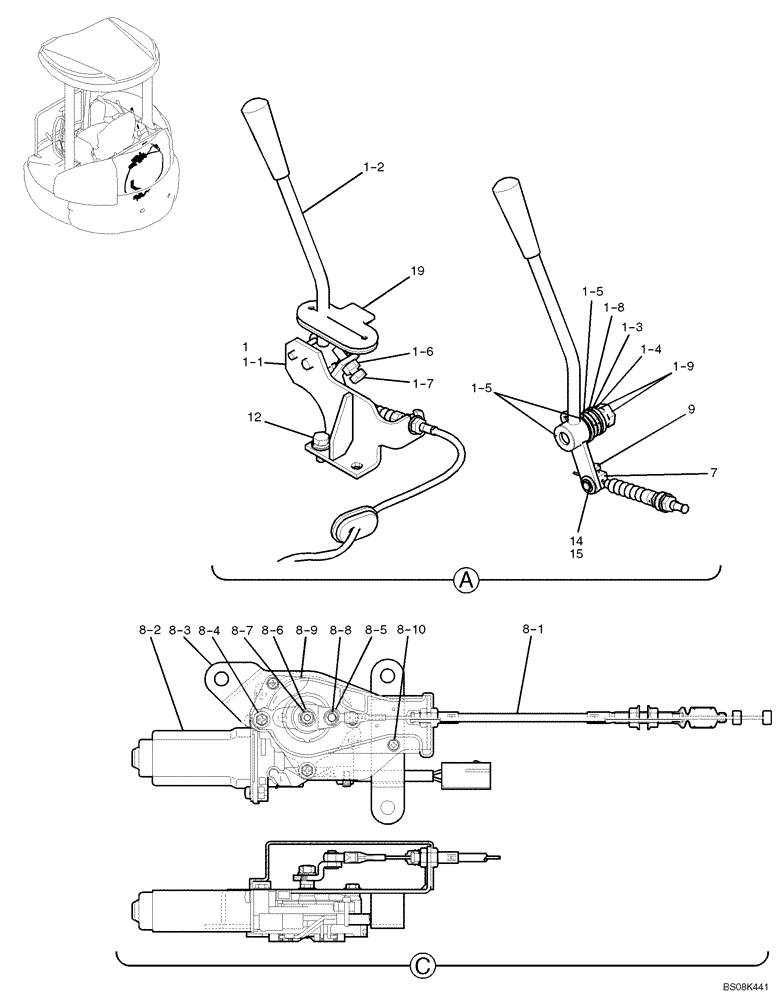 1-2
19
1
1-1
1-6
1-7
12
1-5
1-8
1-3
1-4
1-9
1-5
9
7
14
15
A
8-2 8-3 8-4 8-7 8-6 8-9 8-8 8-5 8-10 8-1
C
BS08K441