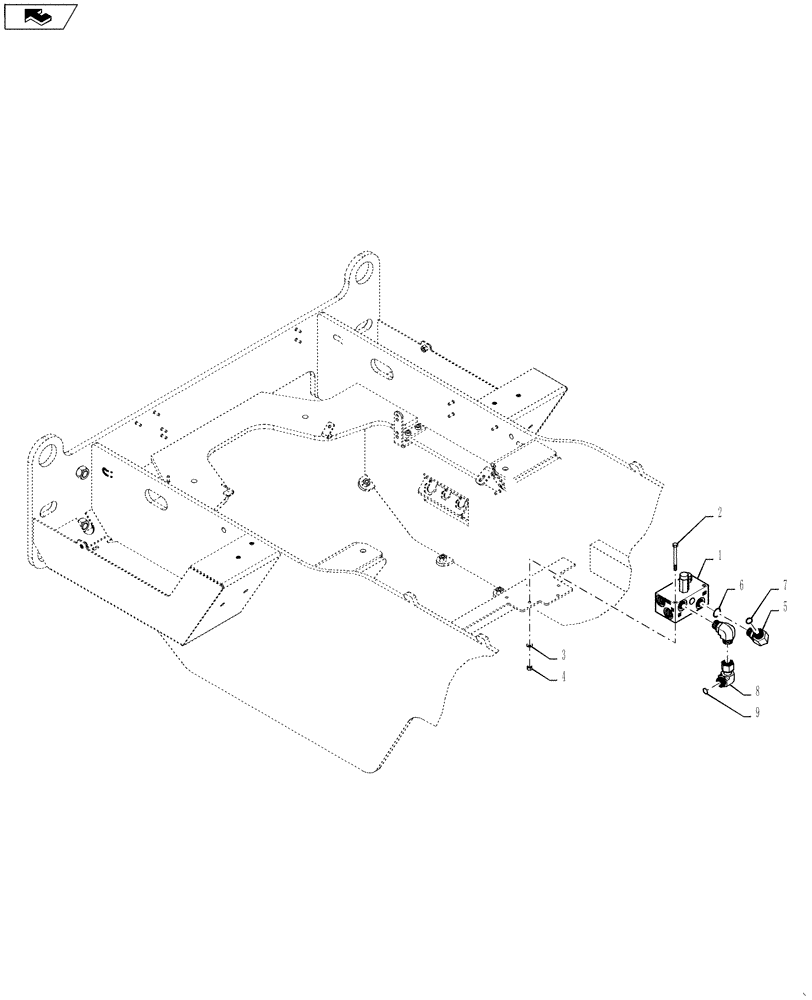 2
1
6
7
5
3
4
8
9