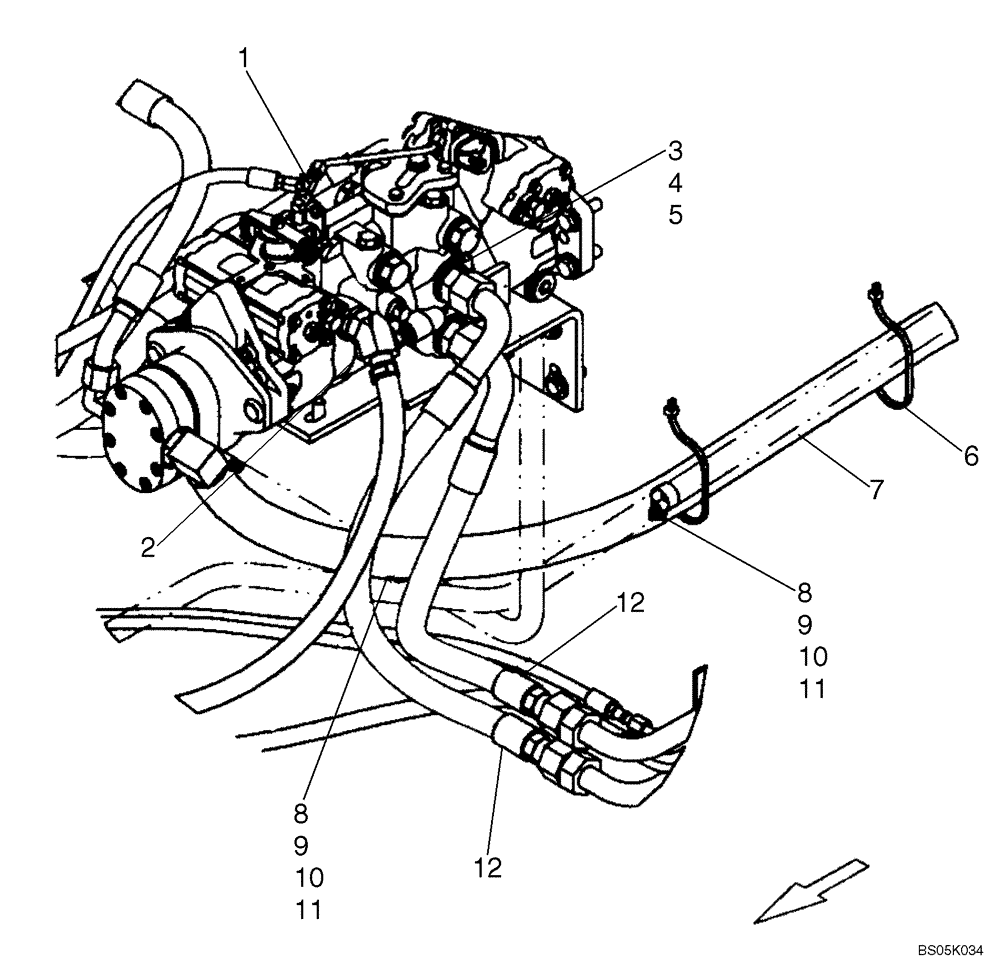 1
3
4
5
6
7
2
8
9
10
11
12
8
9
10
11
12
BS05K034