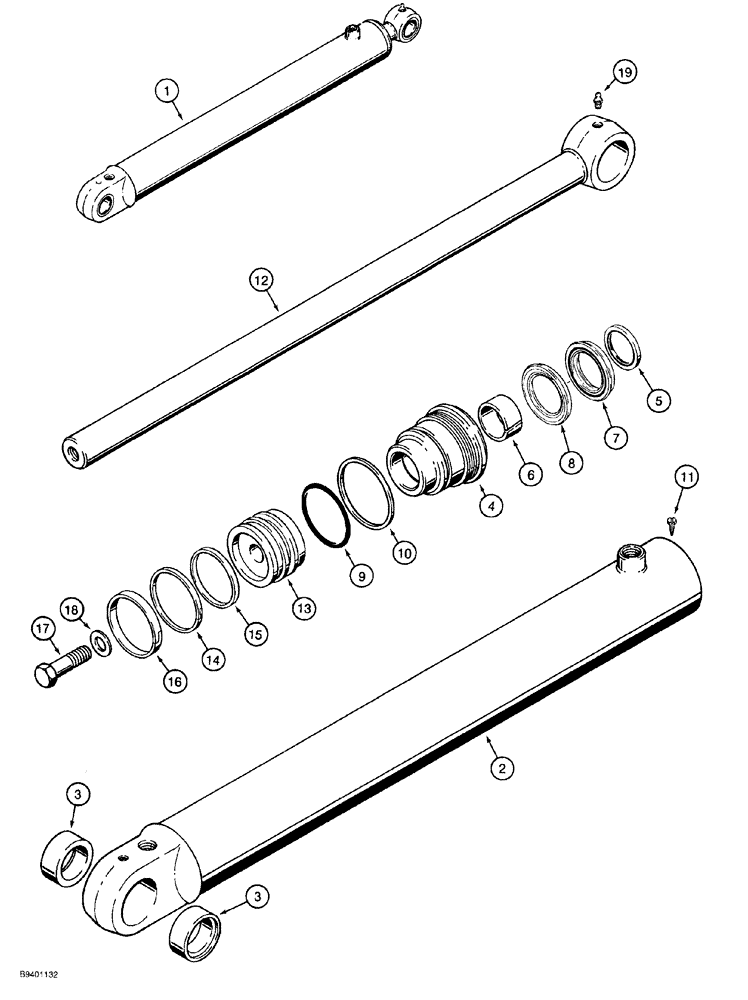 1
19
12
5
7
8
6
4
11
10
9
13
15
14
16
18
17
2
3
3
B9401132