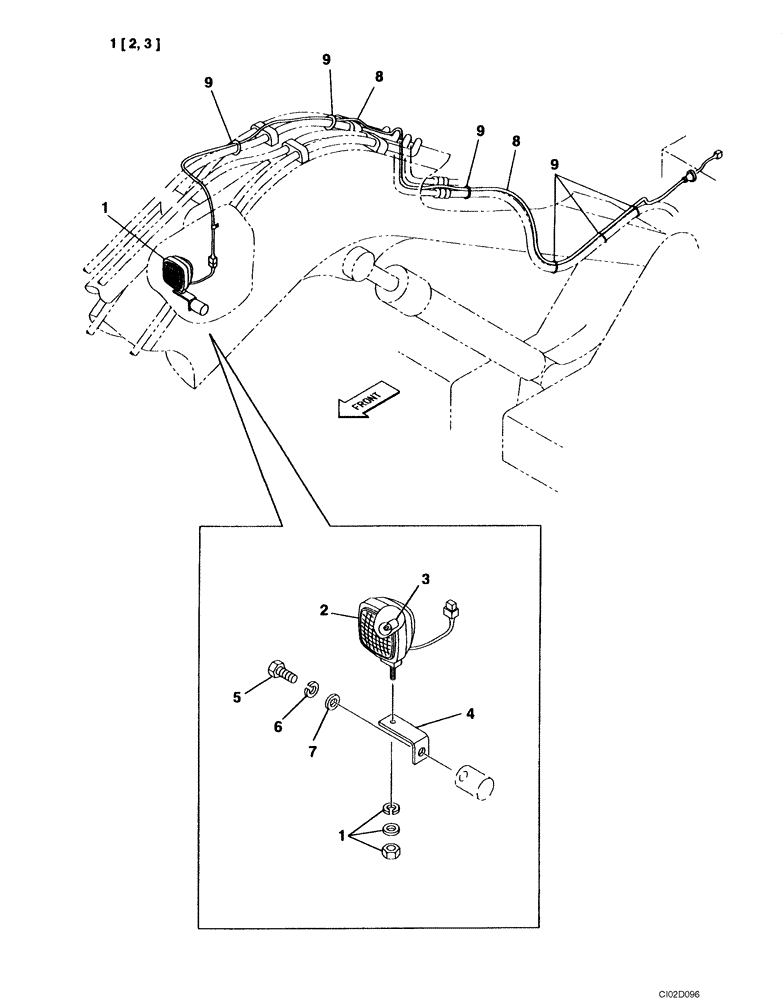 1 [ 2, 3 ]

9

9

8

9

8

9

1

FRONT

3

2

5

6

7

4

1

CI02D096