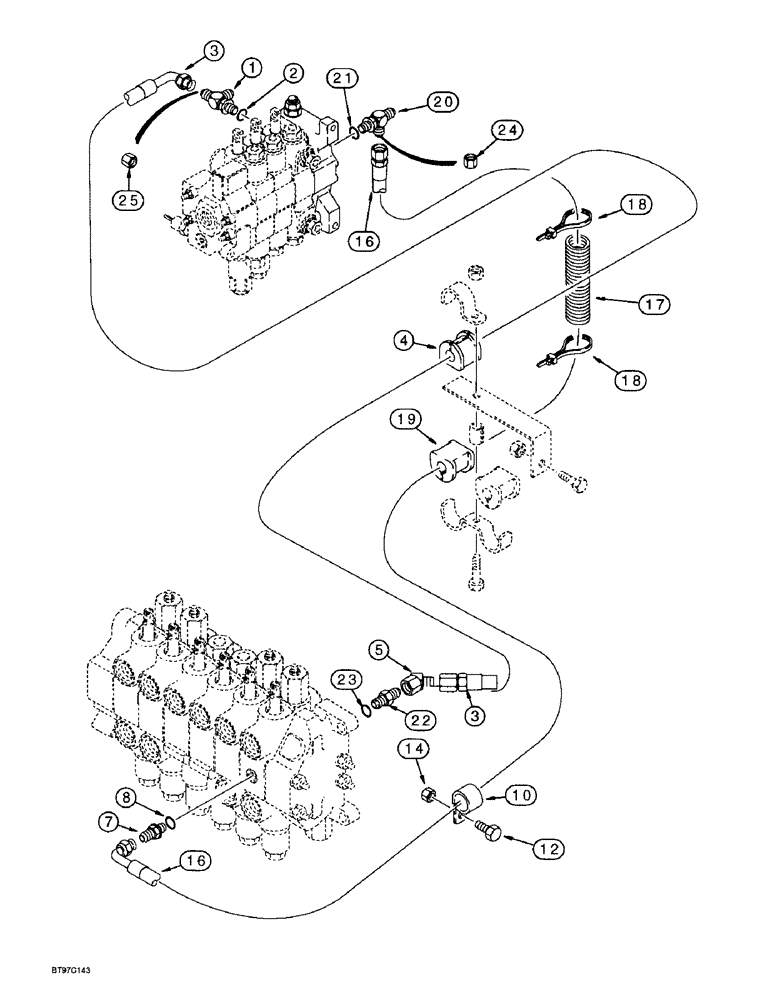 3
1
2
21
20
24
25
16
18
17
4
18
19
5
23
22
3
14
10
8
7
12
16
BT97C143