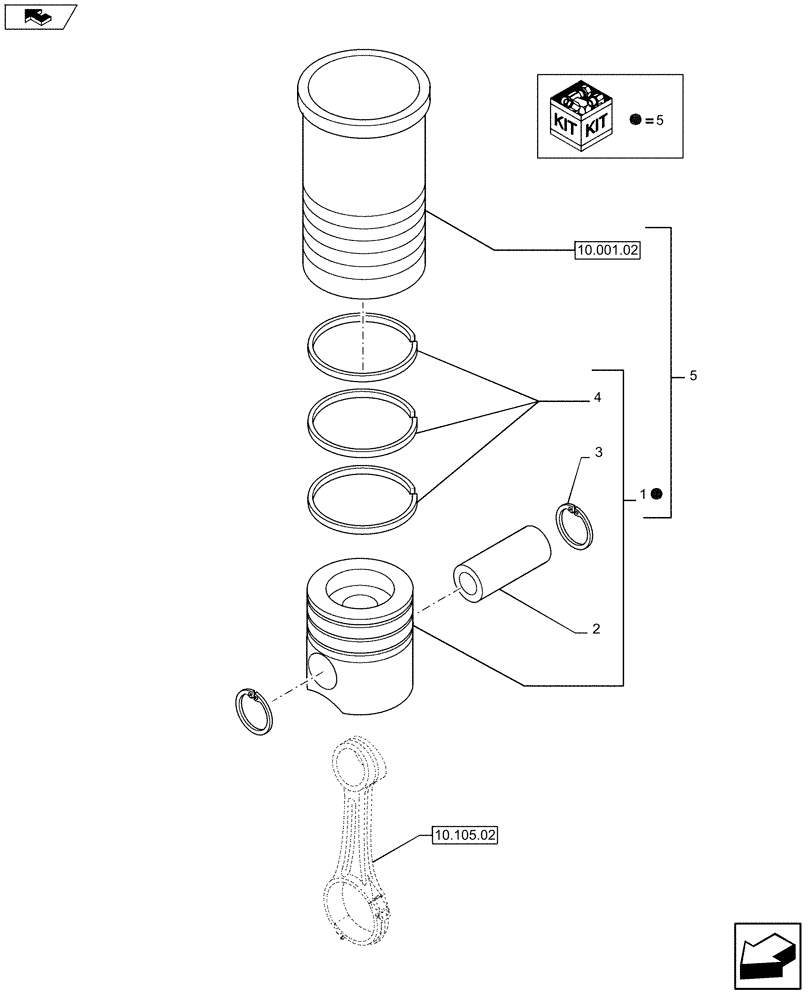 KIT KIT
● = 5

10.001.02

5

4

3

1 ●

2

10.105.02