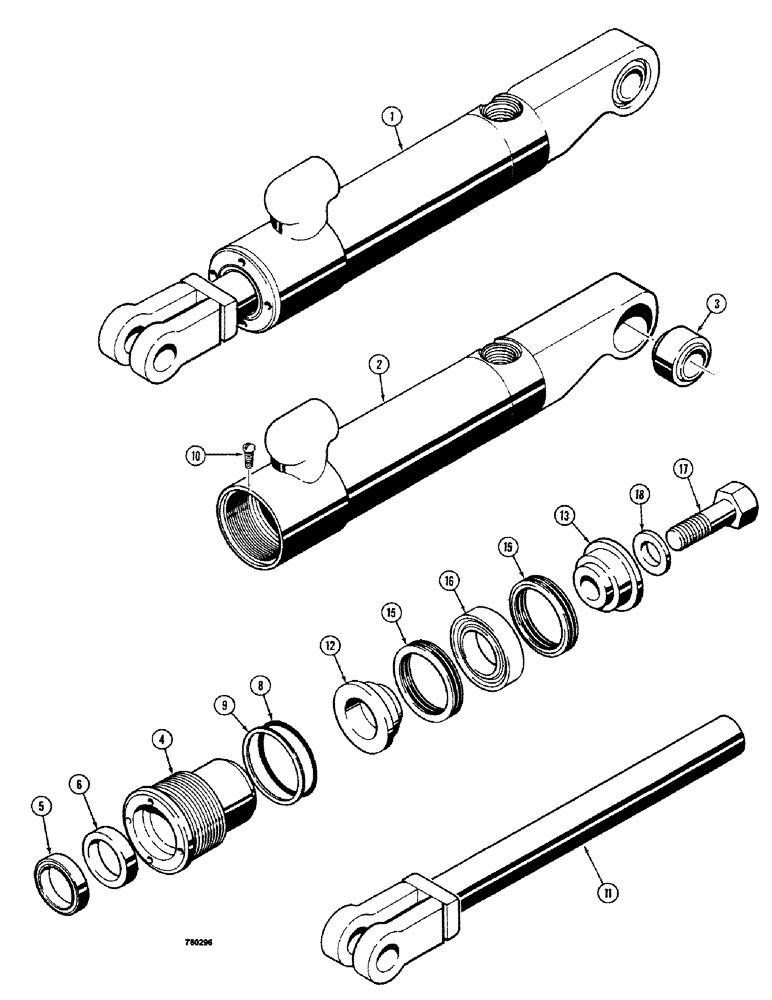 1
3
2
10
17
18
13
15
16
15
12
9
8
4
6
5
11
780296