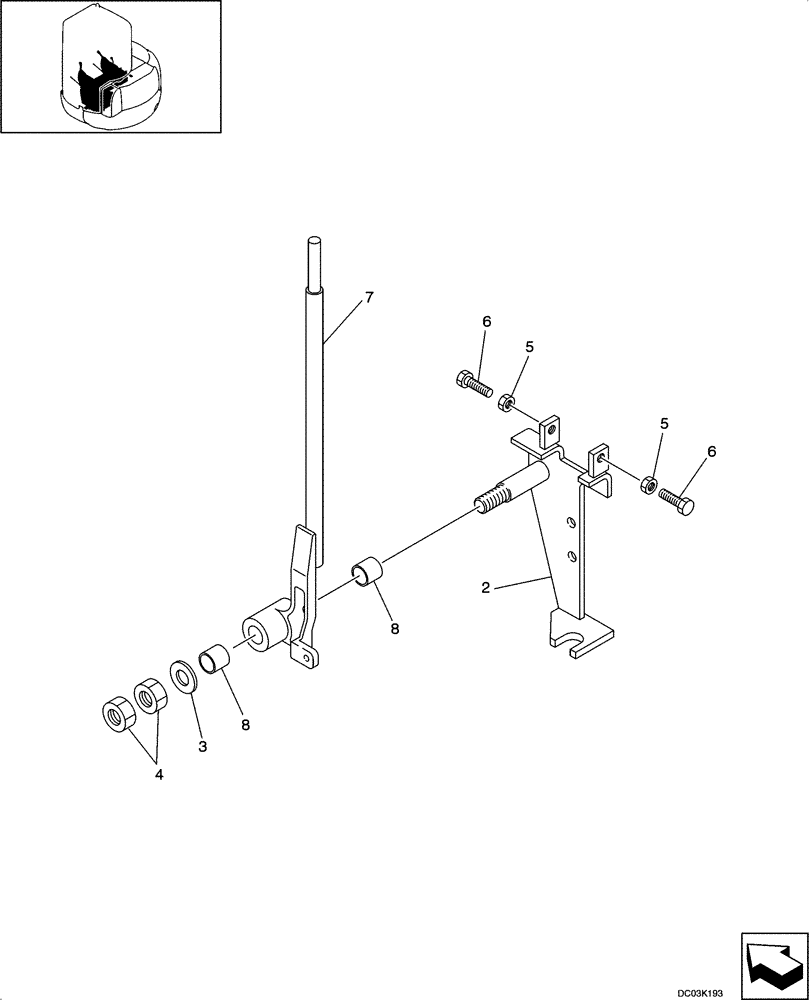 7
6
5
5
6
2
8
8
3
4
DC03K193