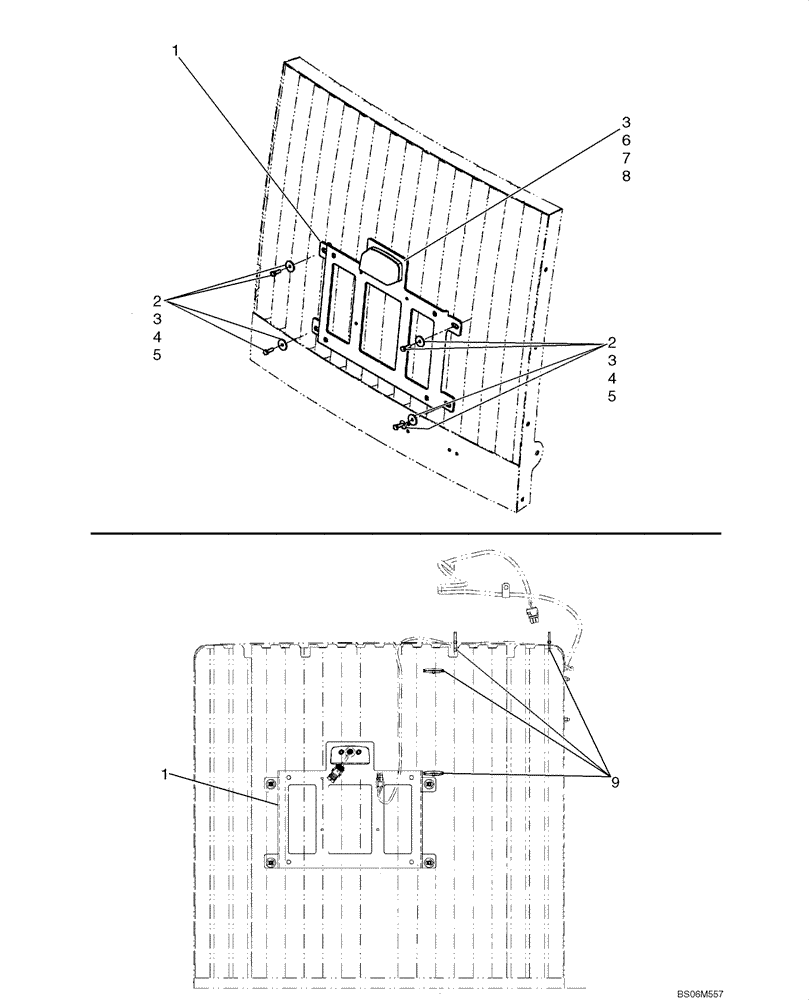 1

3
6
7
8

2
3
4
5

2
3
4
5

1

9

BS06M557