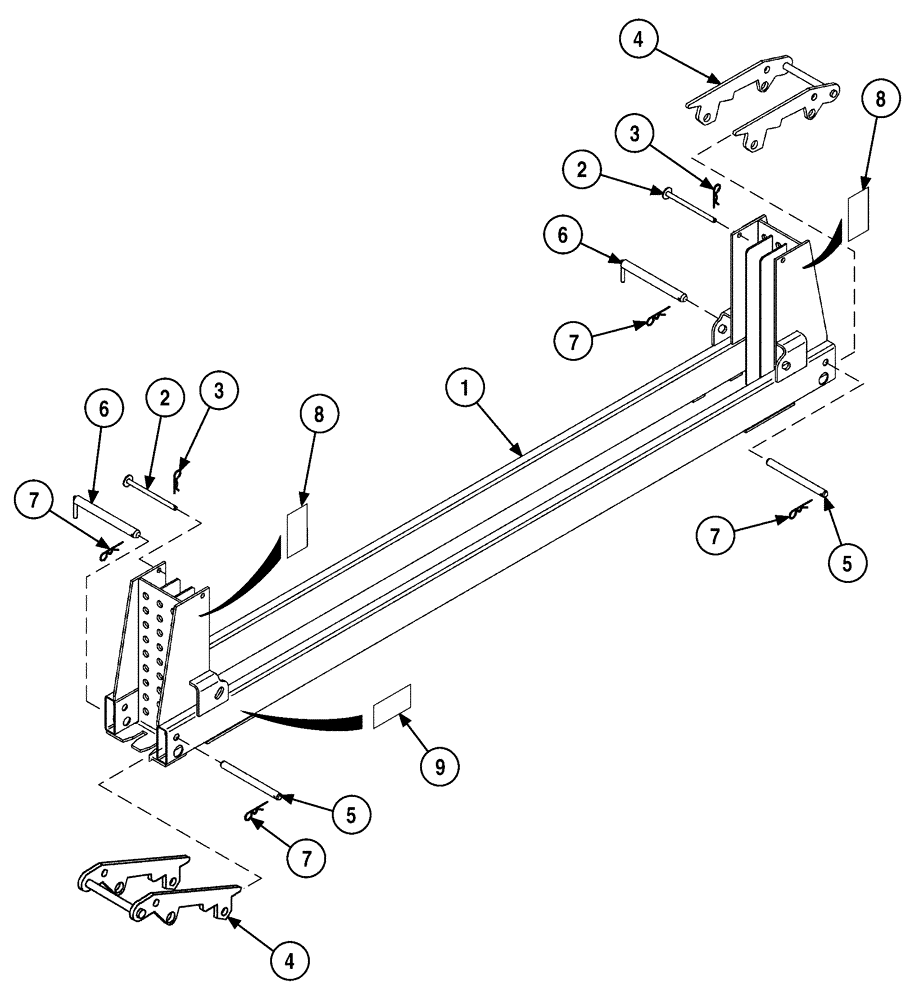 4
8
3
2
6
7
1
6
2
3
8
7
7
5
9
5
7
4