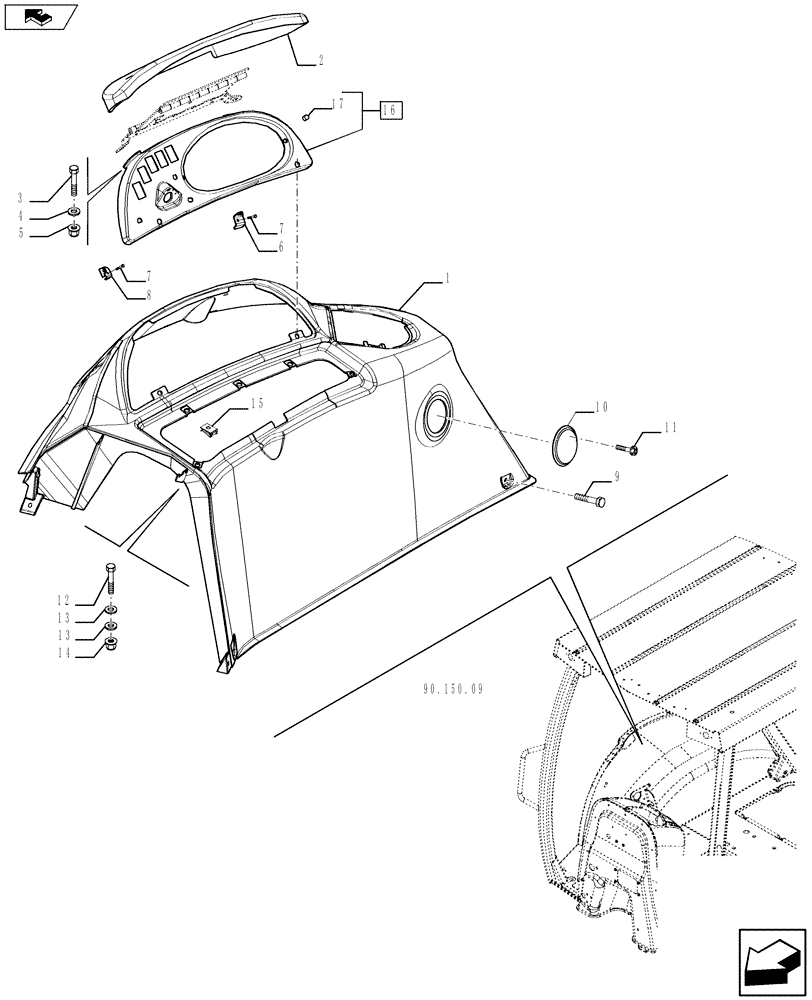 2
17
16
3
4
5
7
6
7
8
1
15
10
11
9
12
13
13
14
90.150.09