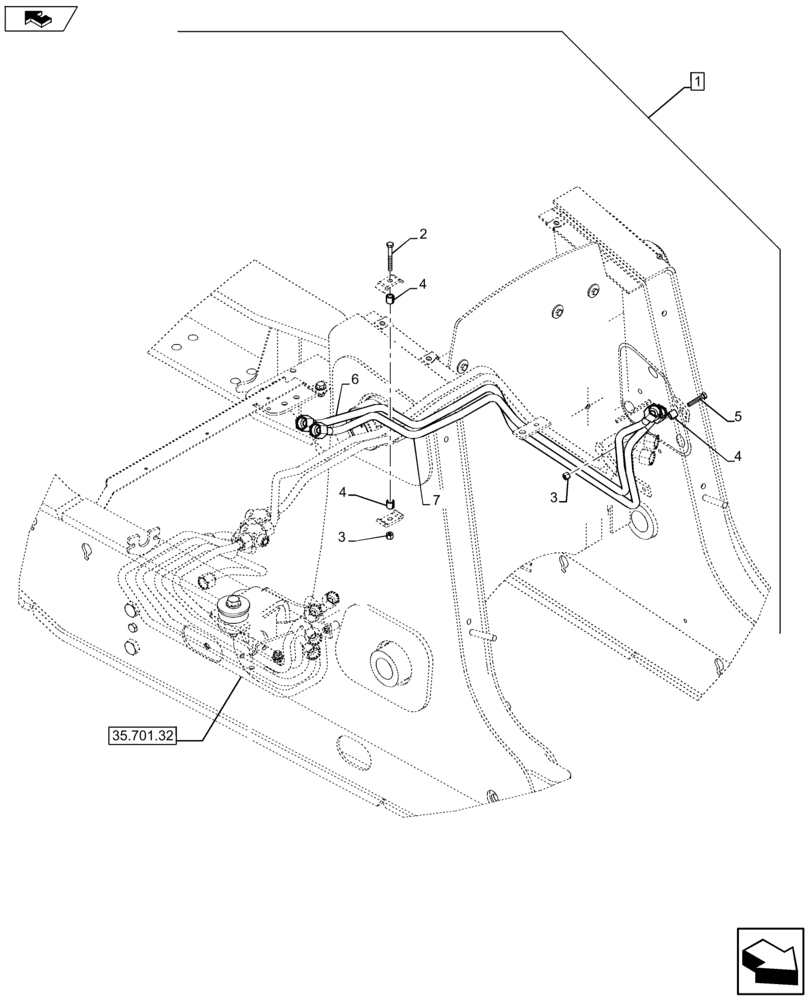 1
2
4
6
5
4
3
7
4
3
35.701.32