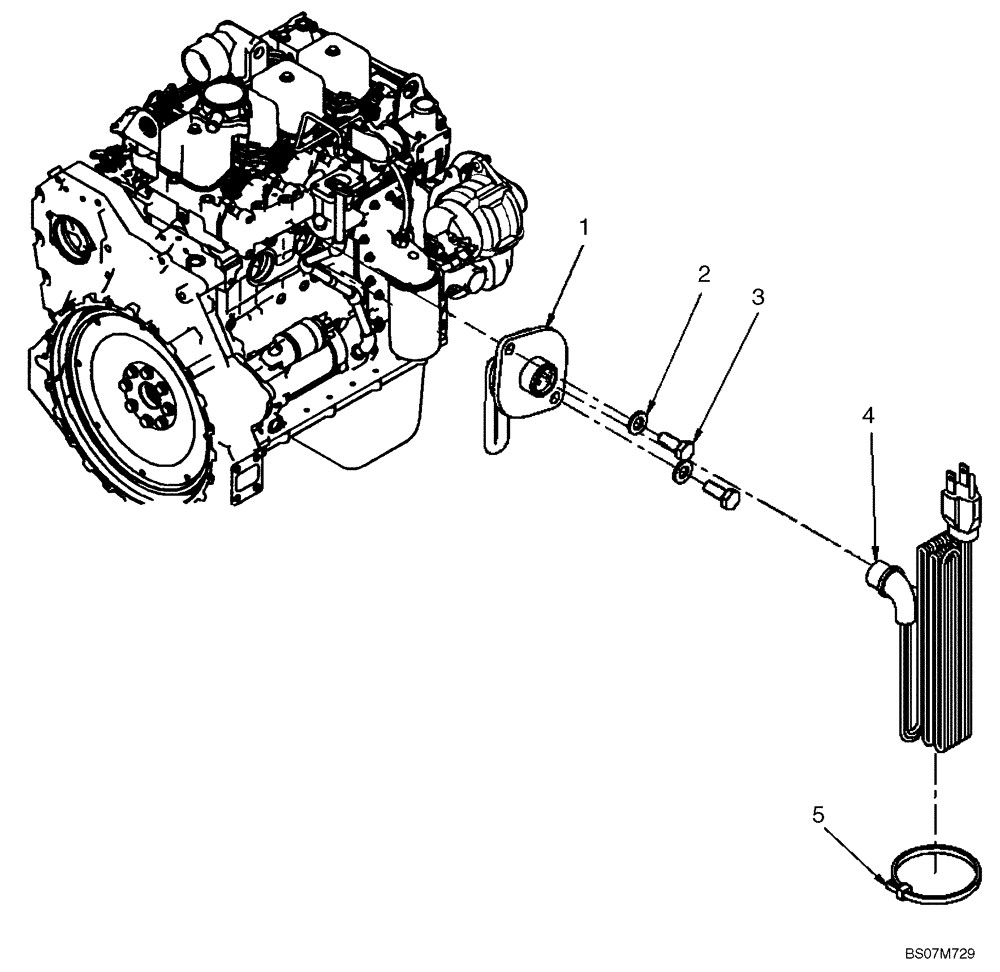 1
2
3
4
5
BS07M729