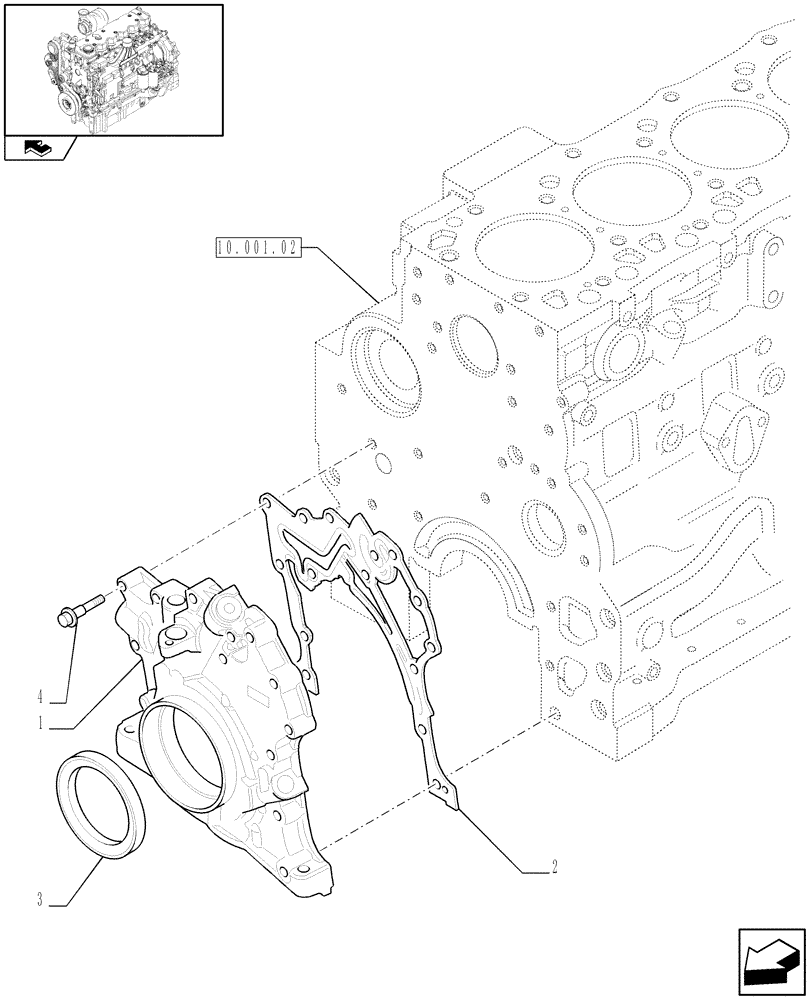 10.001.02

4

1

3

2