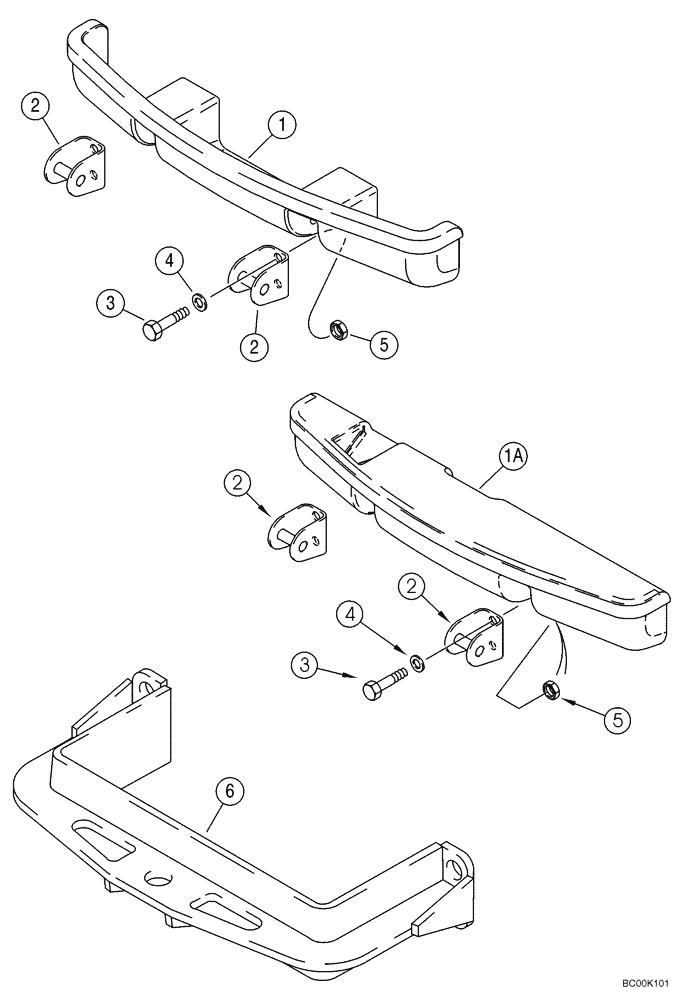 2
1
4
3
2
5
1A
2
2
4
3
5
6
BC00K101