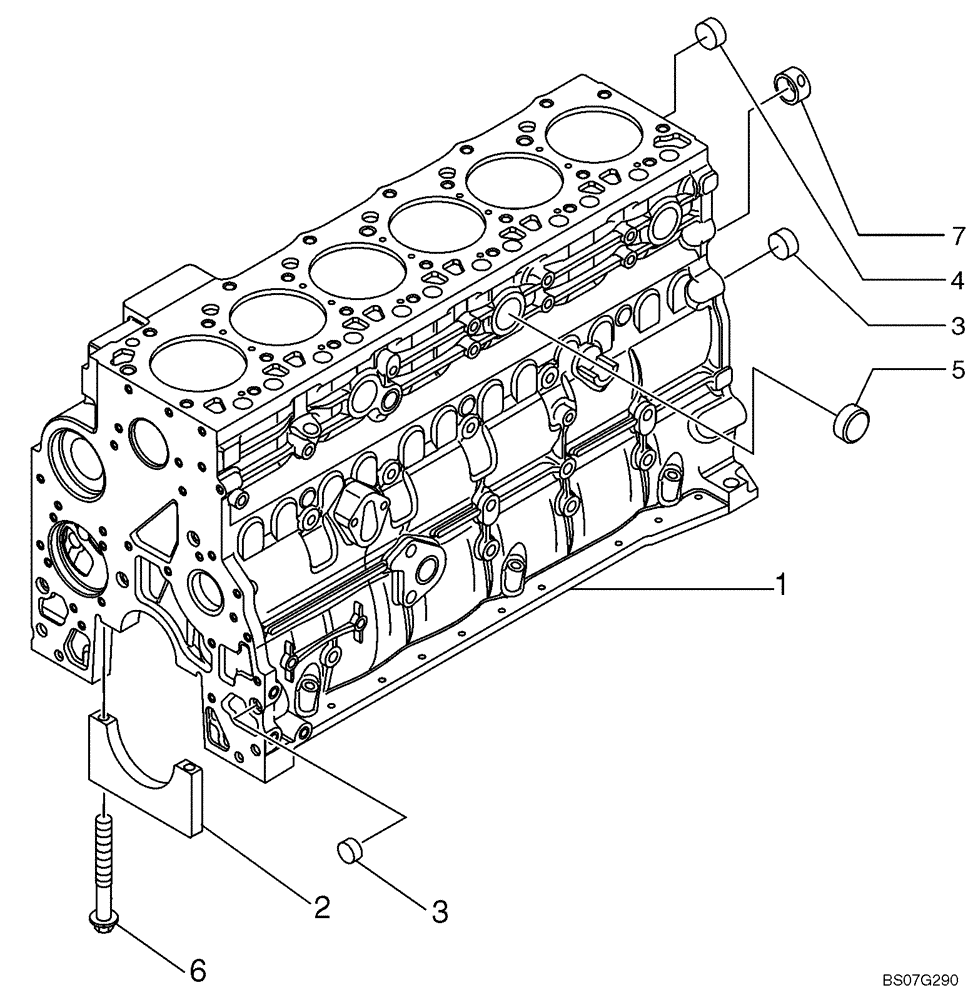 7
4
3
5
1
2
3
6
BS07G290