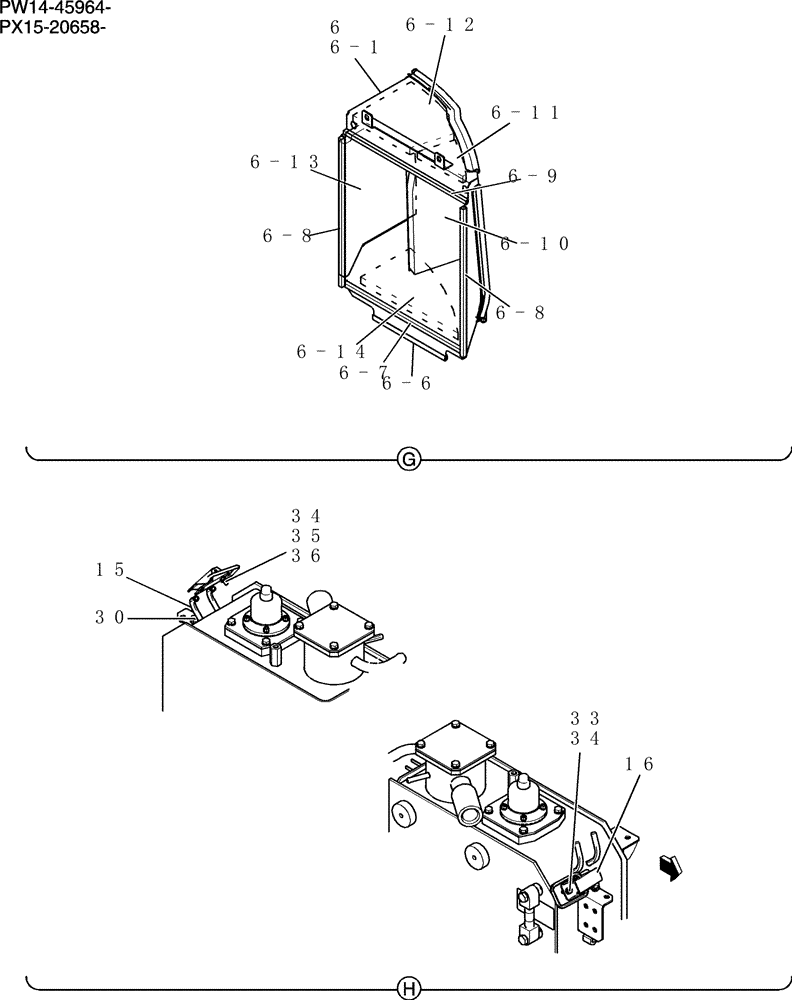 PW14-45964-
PX15-20658-

6
6－1
6－12
6－11
6－13
6－9
6－8
6－10
6－8
6－14
6－7
6－6

G

34
35
36
15
30

33
34
16

H