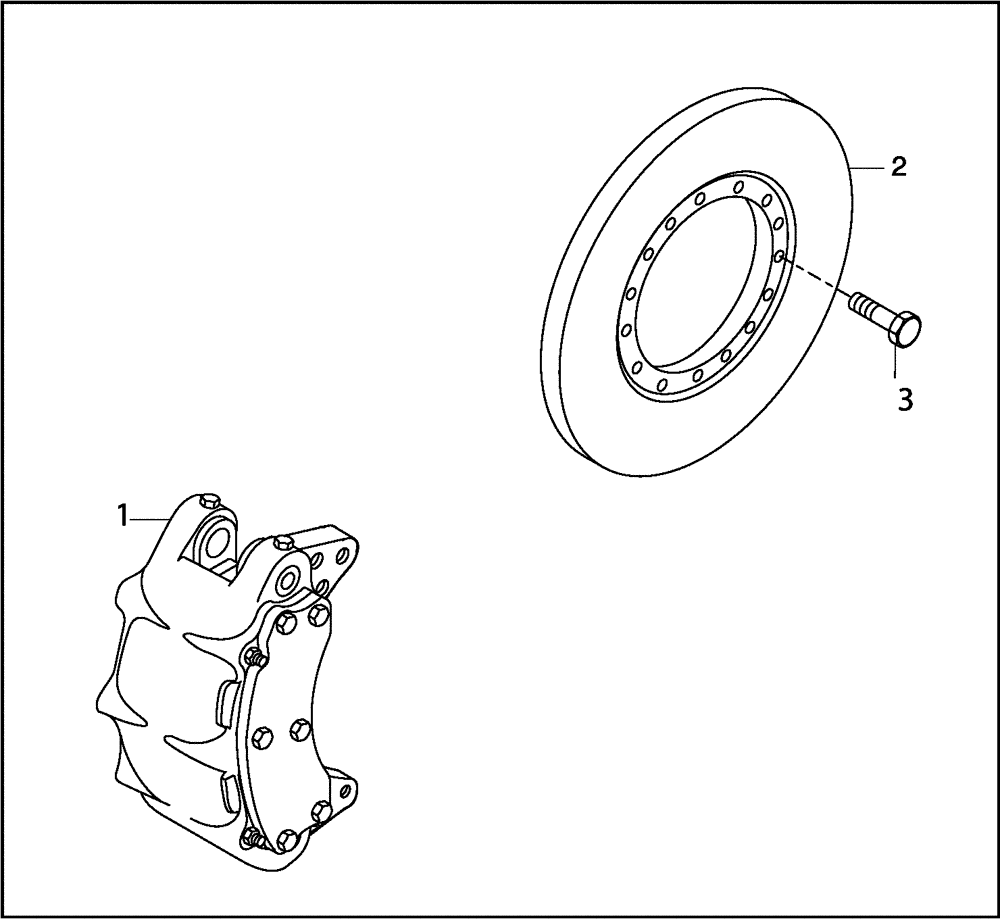 2
3
1