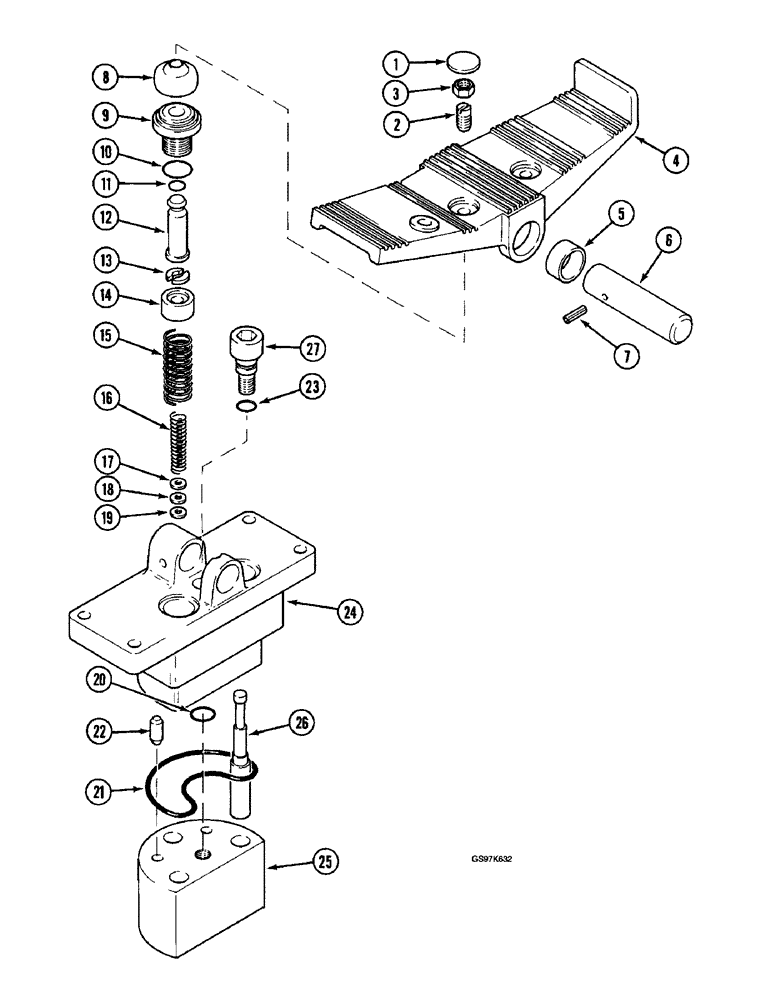 8
9
10
11
12
13
14
15
16
17
18
19
1
3
2
4
5
6
7
27
23
24
20
22
26
21
25
GS97K632