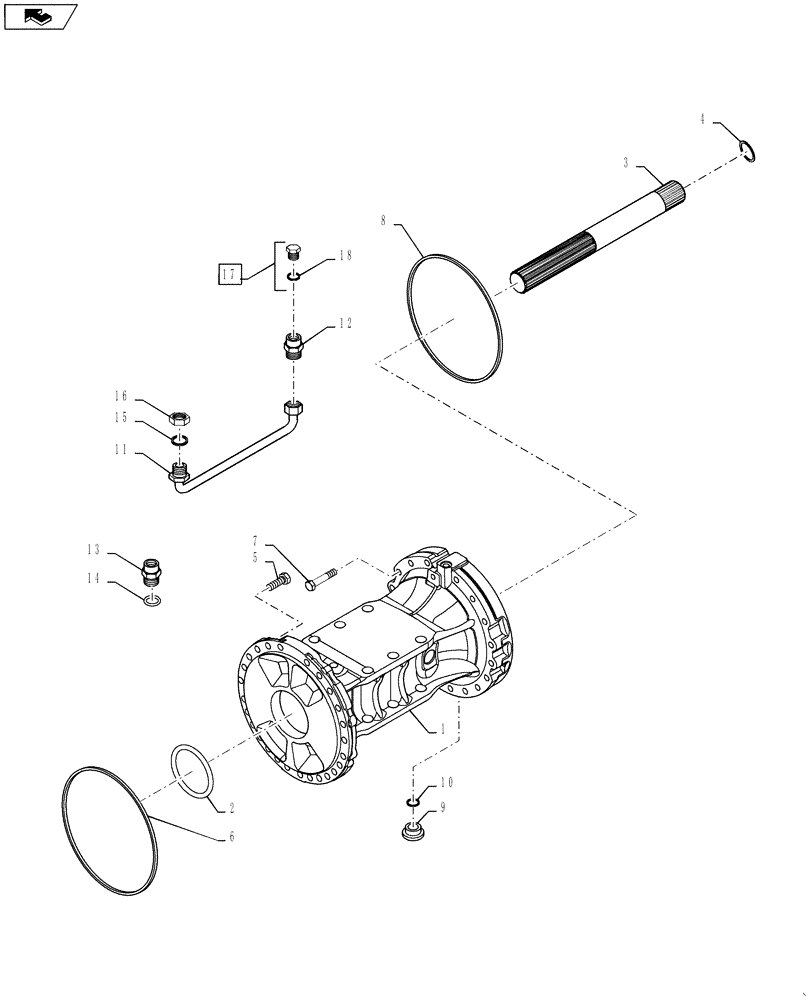 4
3
8
17
18
12
16
15
11
13
14
7
5
1
10
9
2
6