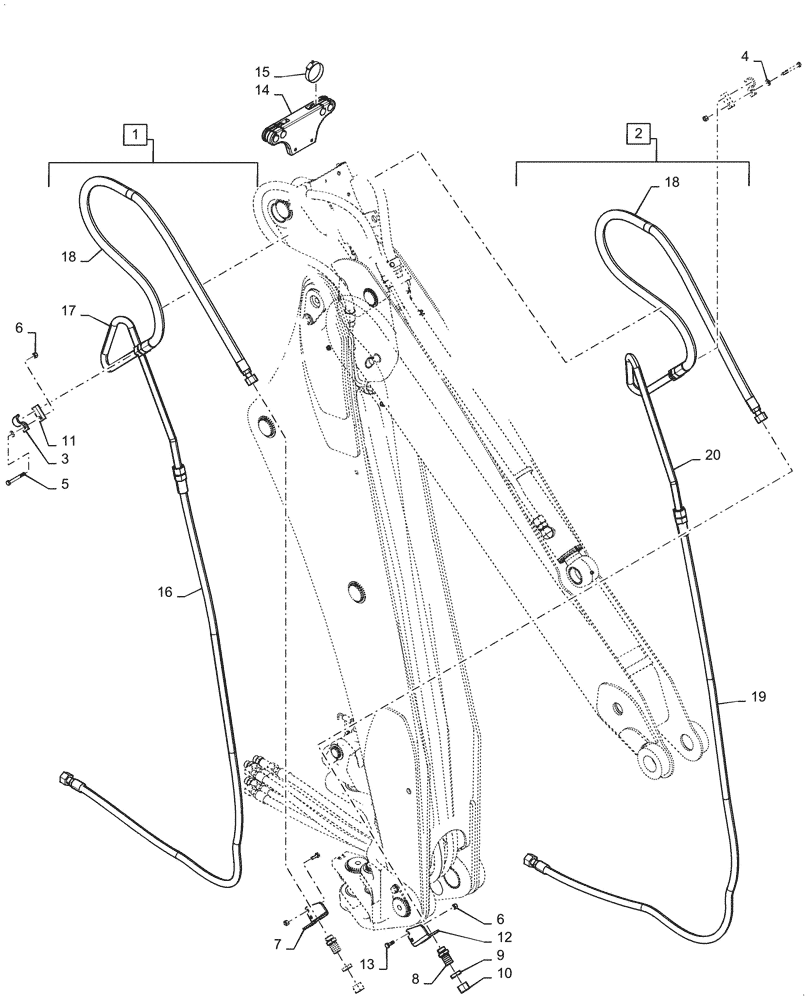 15
14
4
1
2
18
18
17
6
11
3
5
20
16
19
6
7
12
13
9
8
10