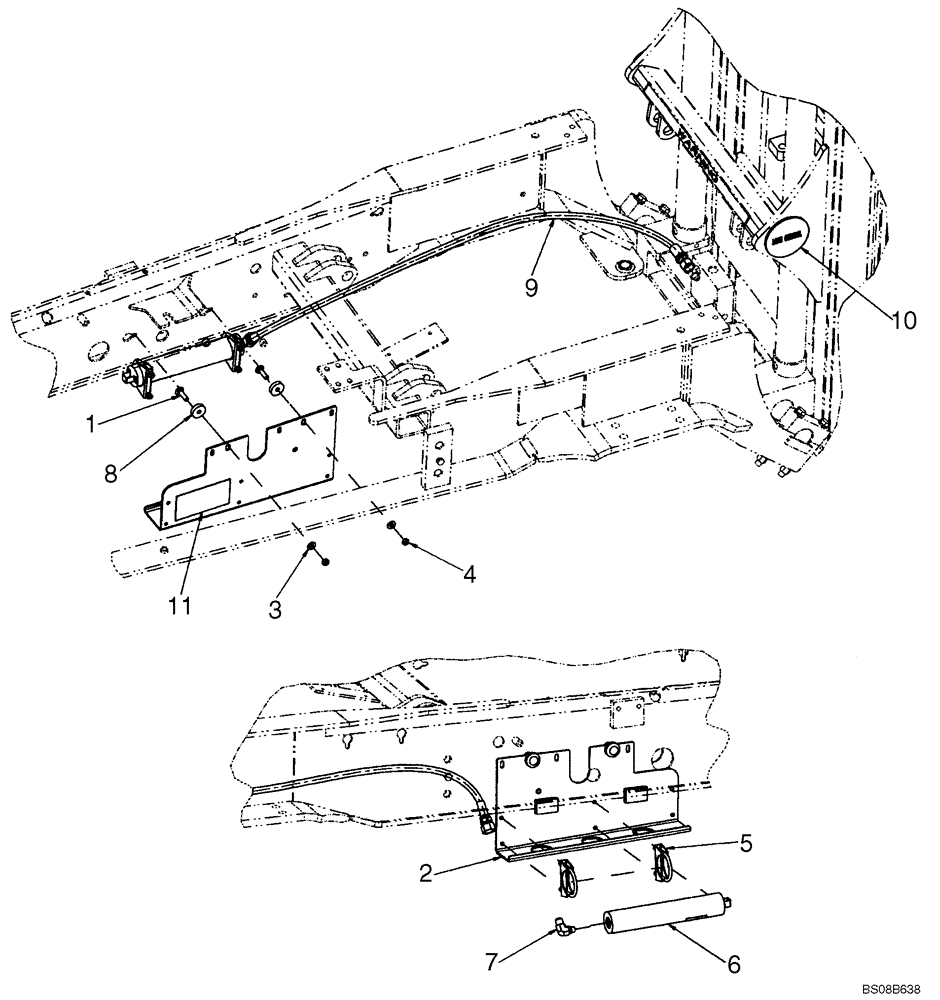 9
10
1
8
11
3
4
5
2
7
6
BS08B638