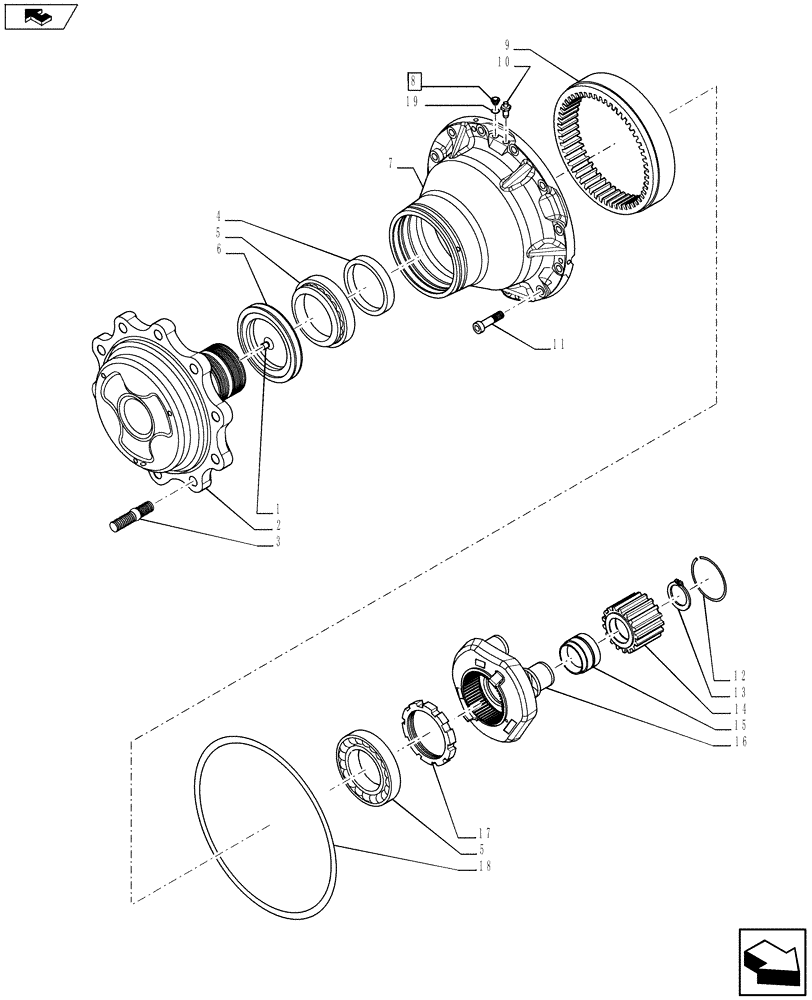 9
10
8
19
7
4
5
6
11
1
2
3
12
13
14
15
16
17
5
18