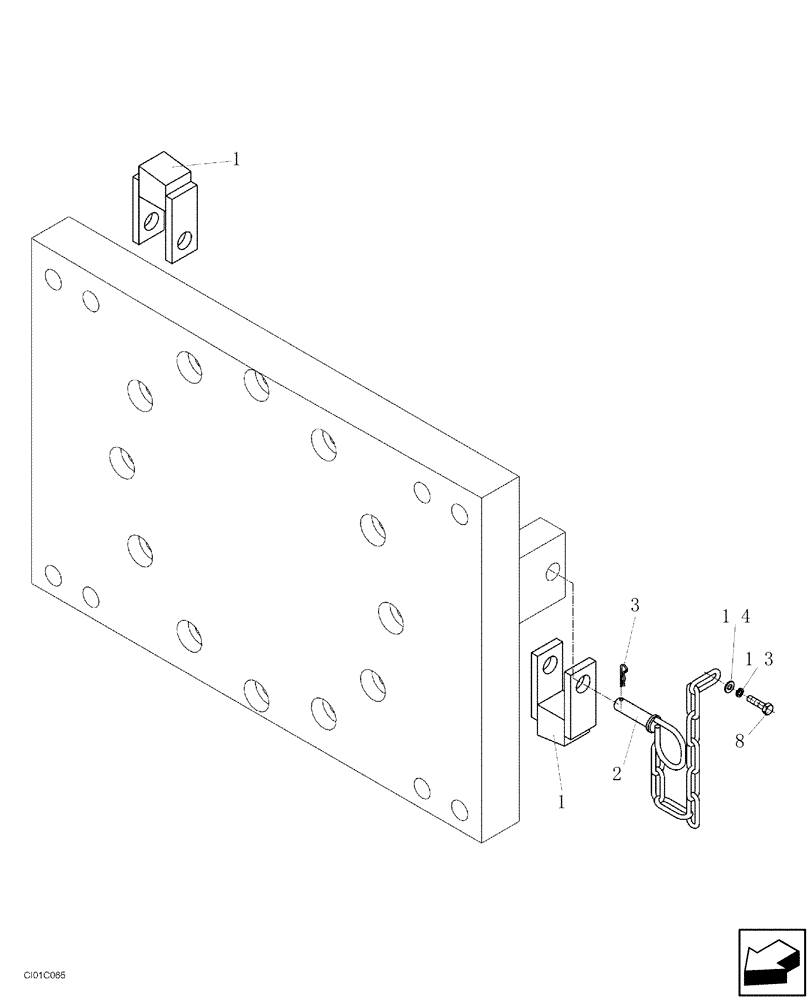 1

3

1 4

1 3

8

2

1

CI01C085