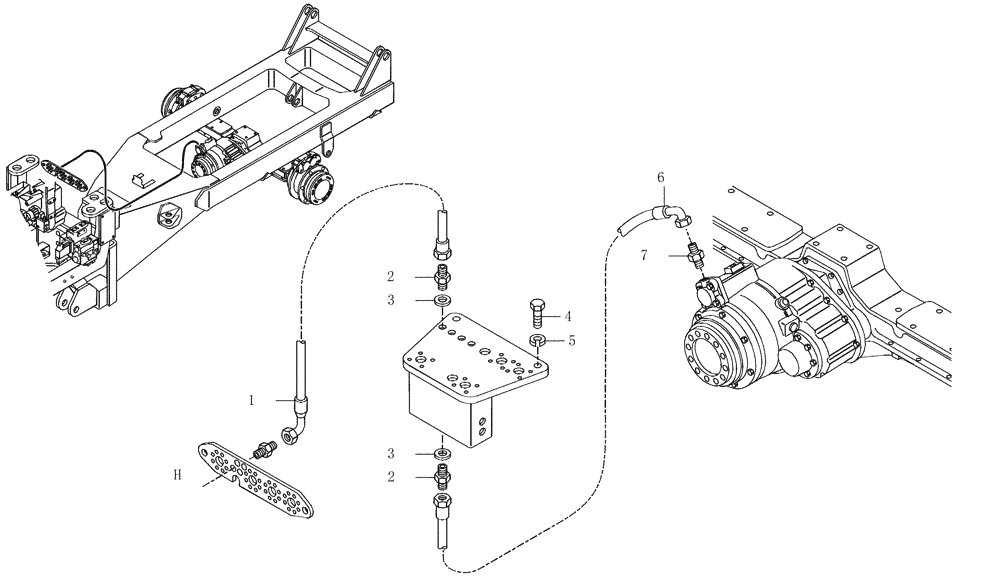 6
7
2
3
4
5
1
H
3
2