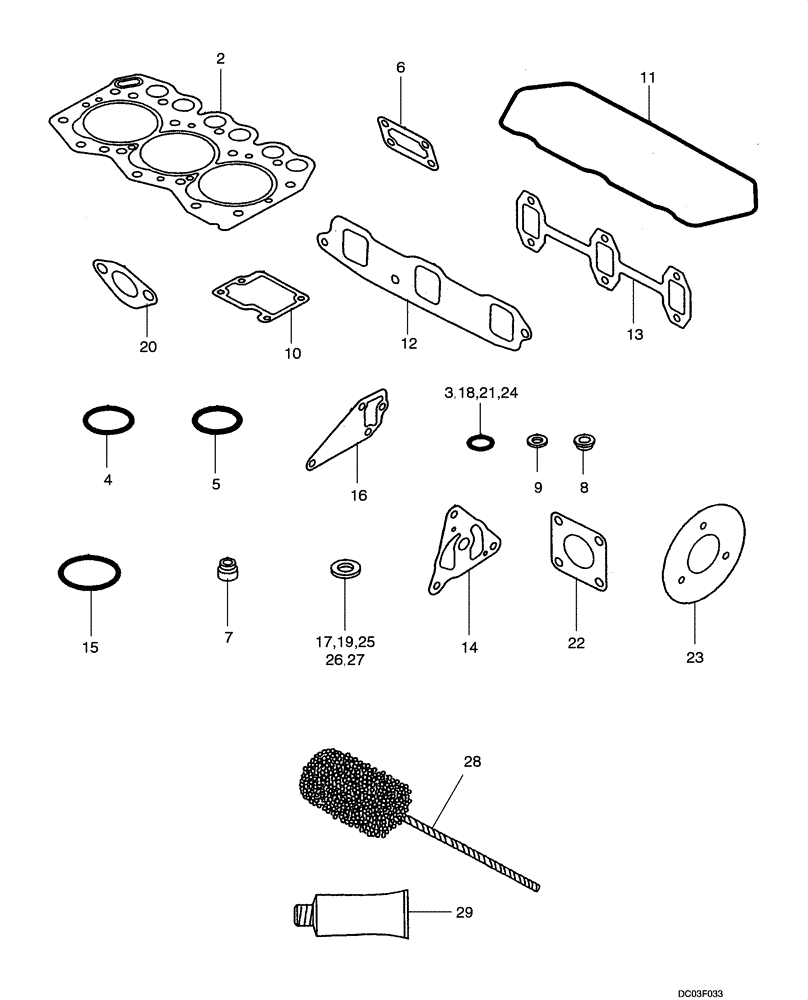 2
6
11
20
10
12
13
3,18,21,24
4
5
16
9
8
15
7
17,19,25
26,27
14
22
23
28
29
DC03F033