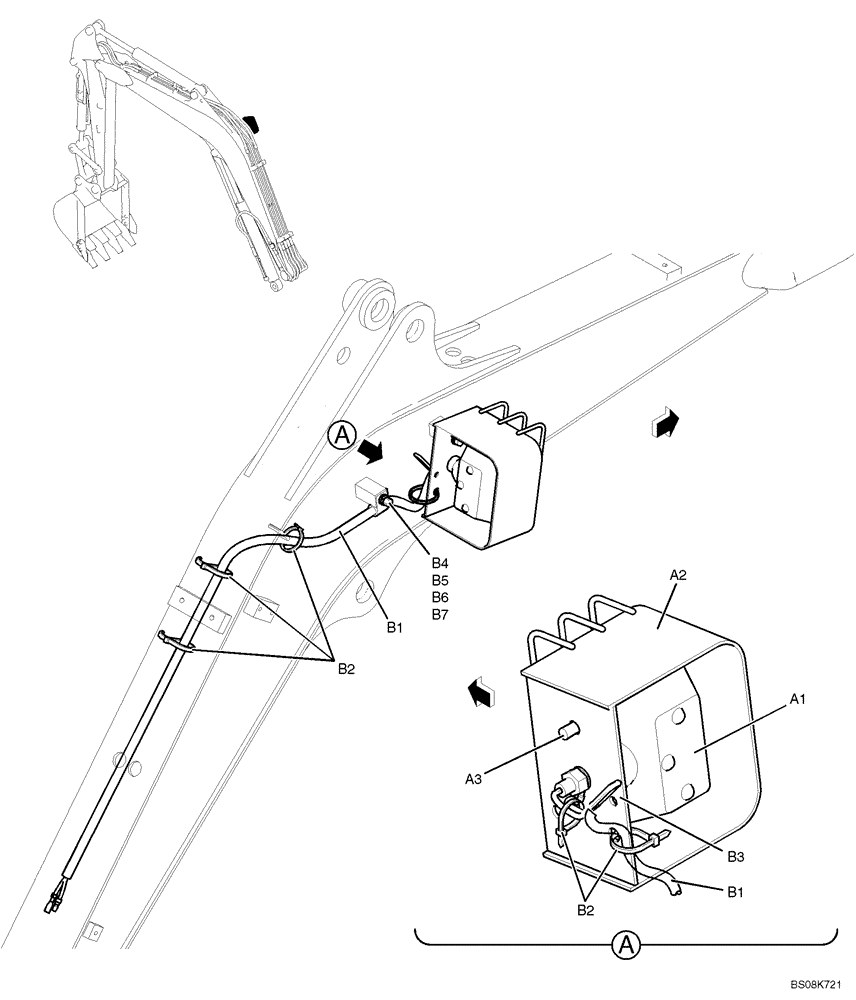 A

B4
B5
B6
B7

B1

B2

A2

A1

A3

B3

B1

B2

A

BS08K721